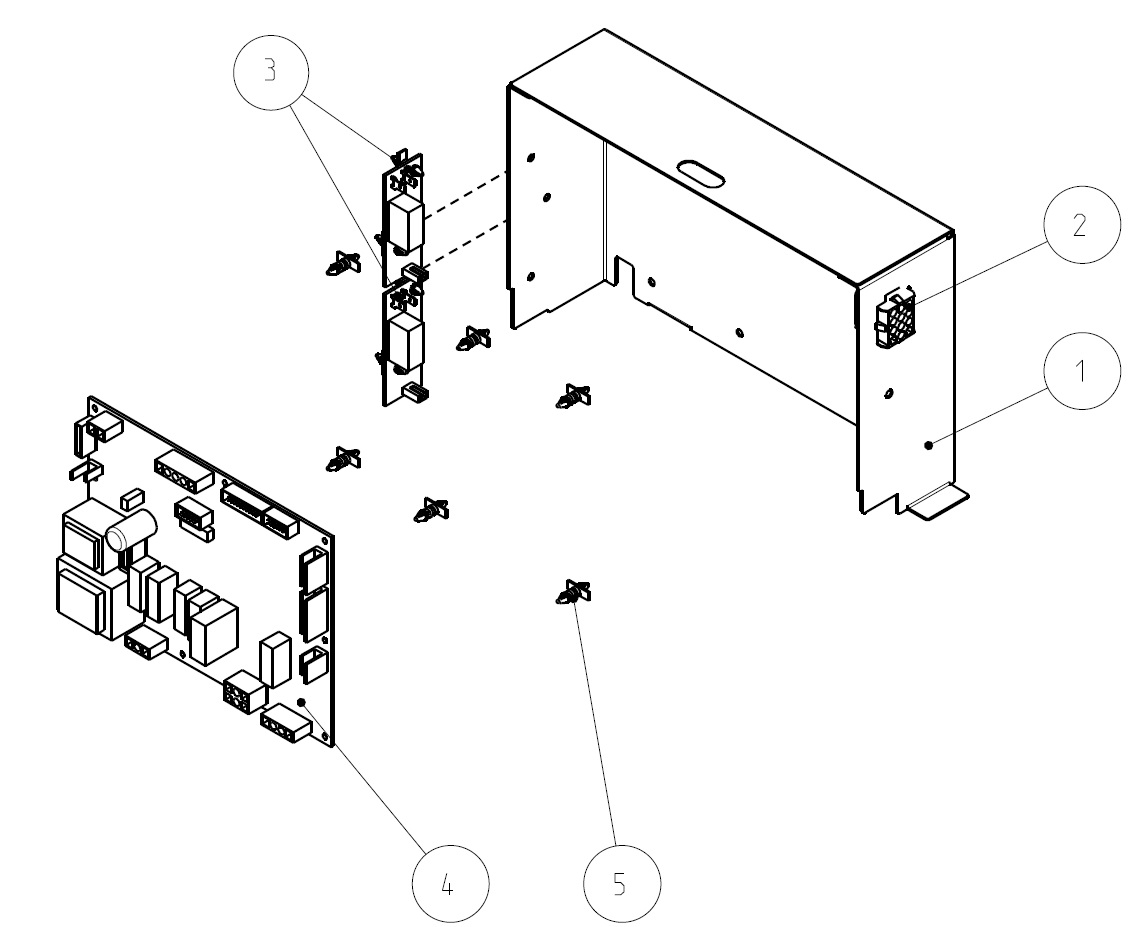 3
2
1
4
5