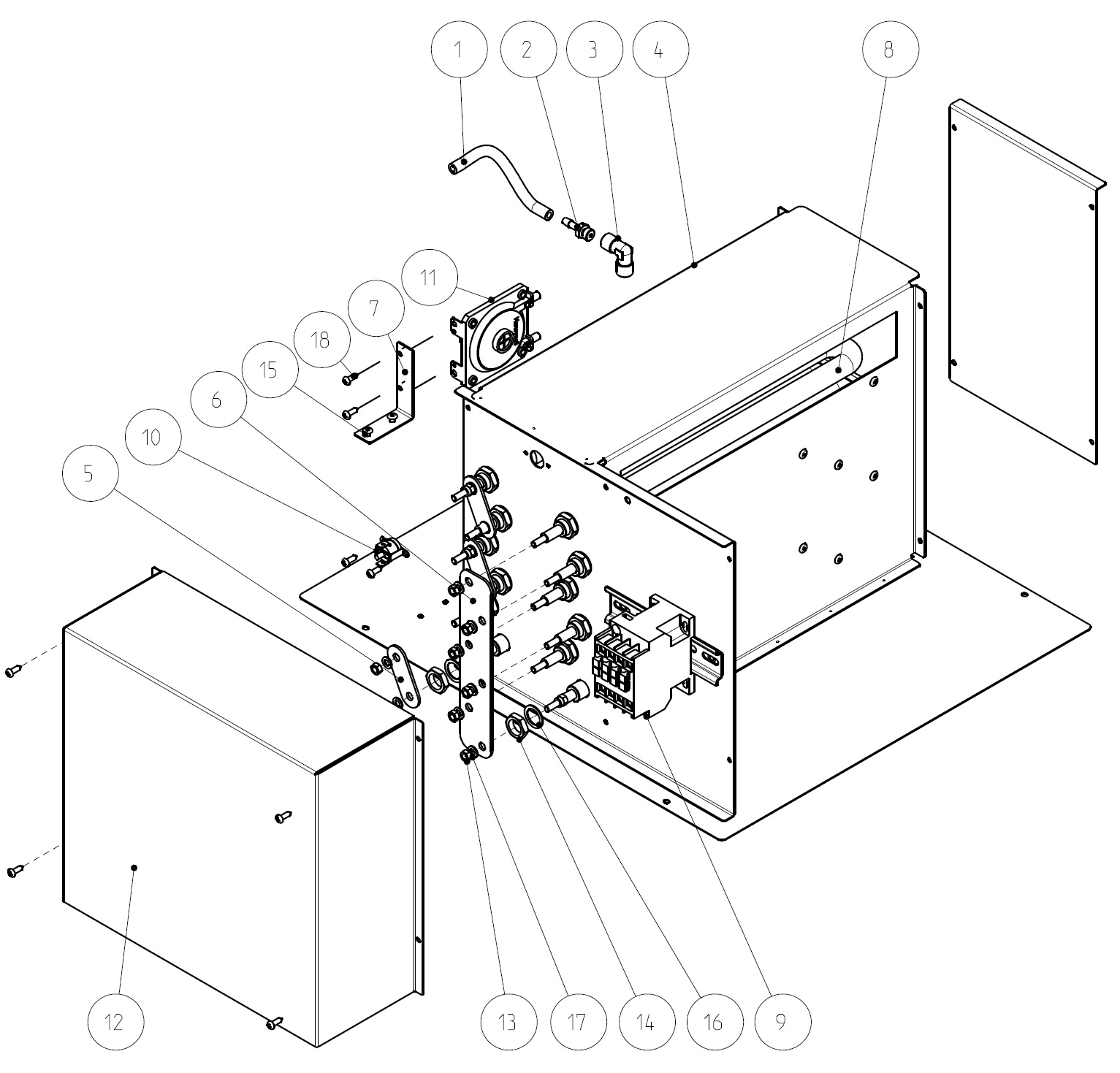 1
2
3
4
8
11
7
18
15
6
10
5
12
13
17
14
16
9