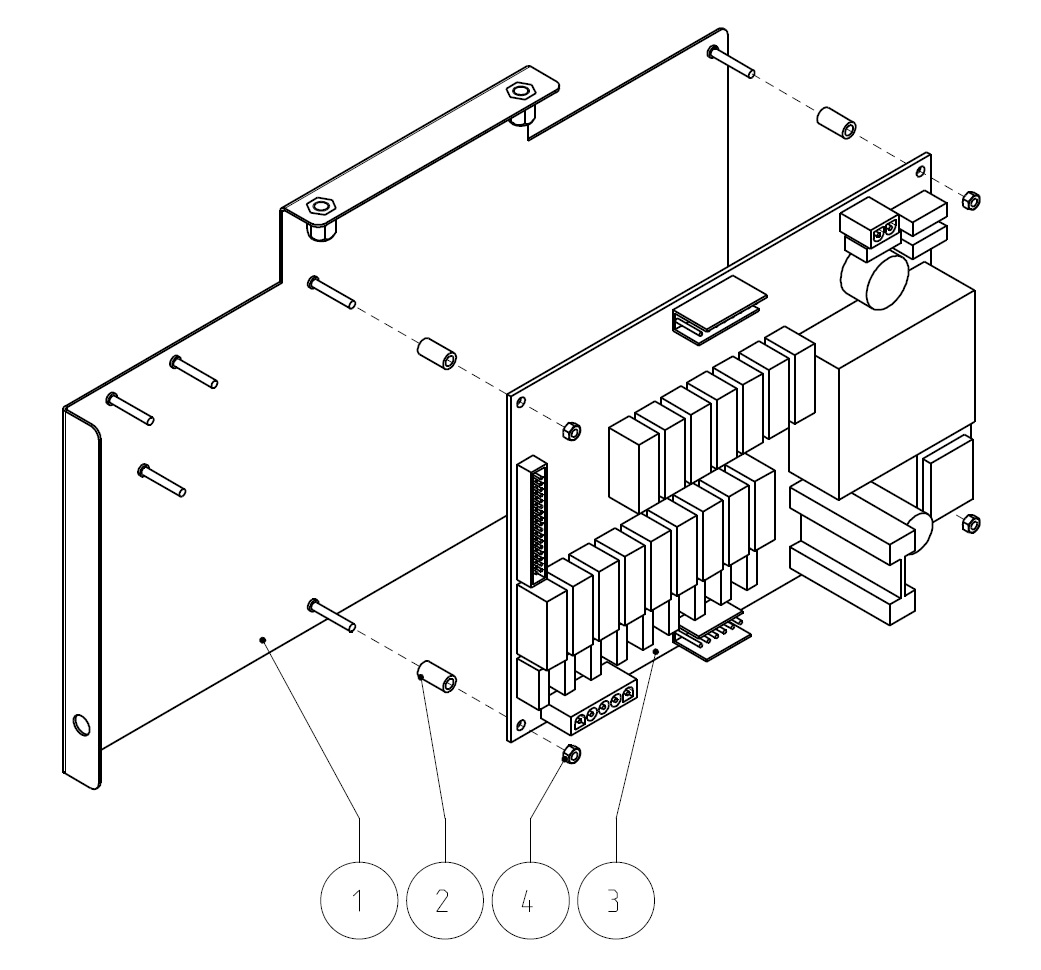 1
2
4
3