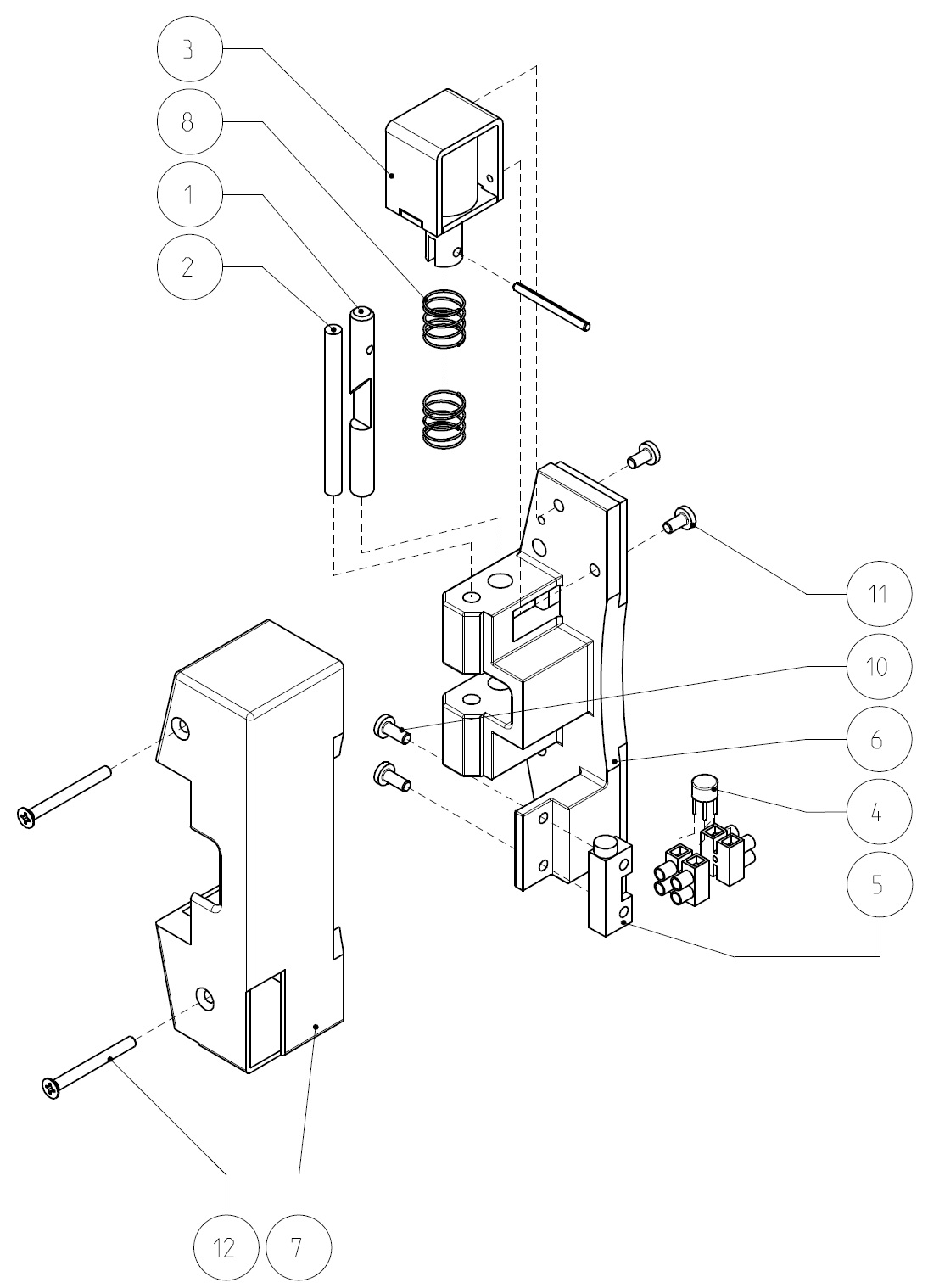 3
8
1
2
11
10
6
4
5
12
7