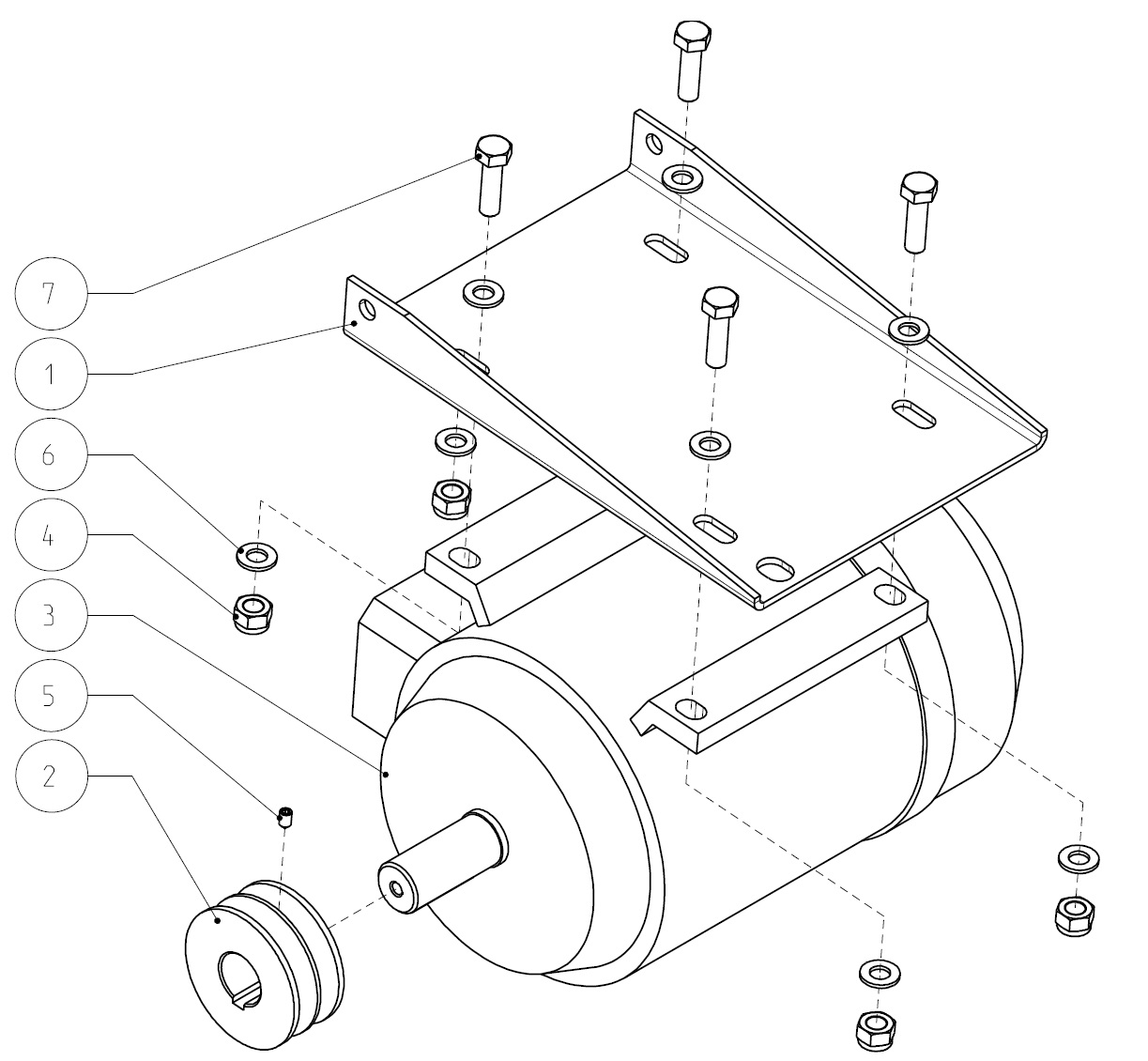 7
1
6
4
3
5
2