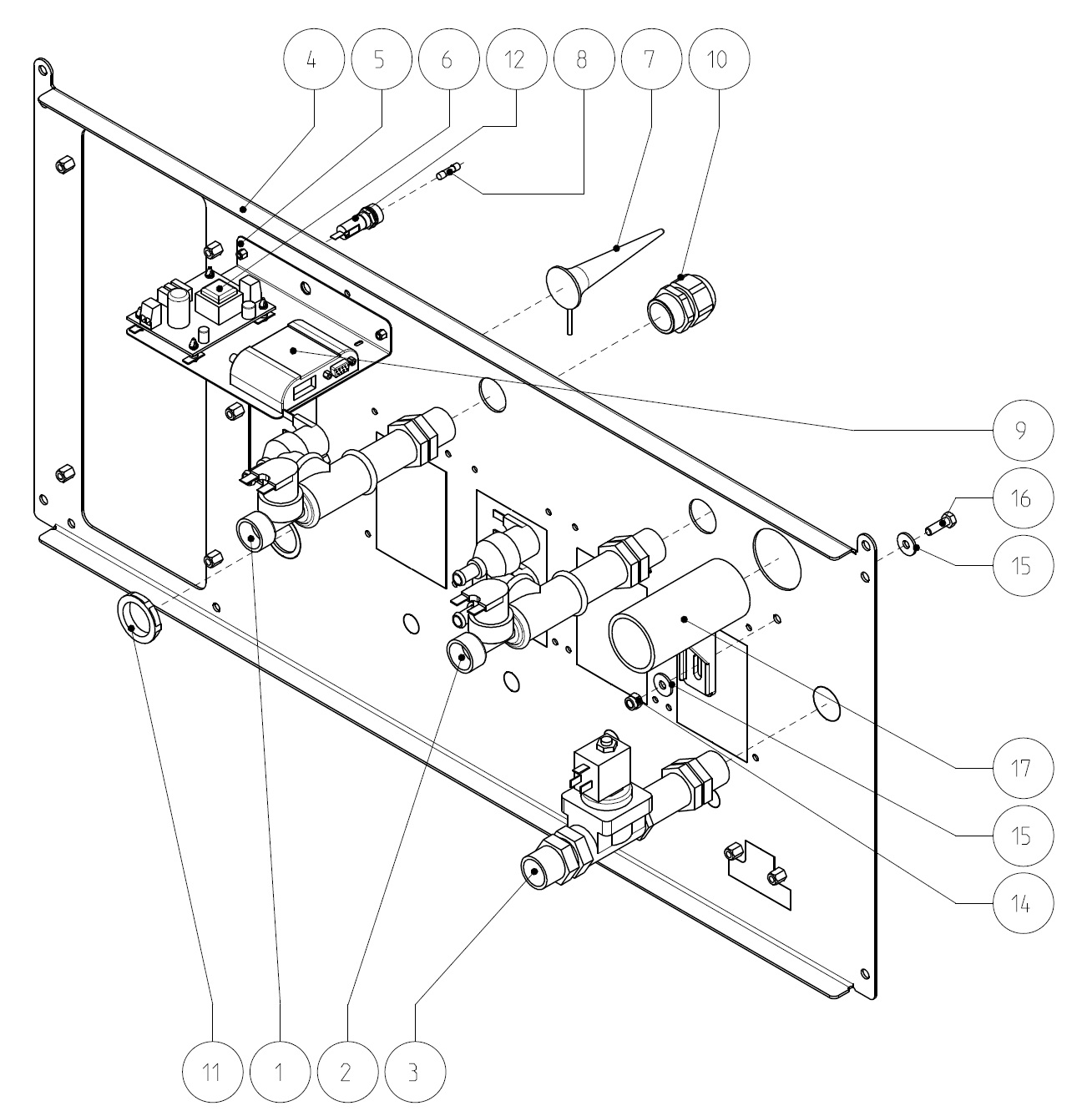 4
5
6
12
8
7
10
9
16
15
17
15
14
11
1
2
3