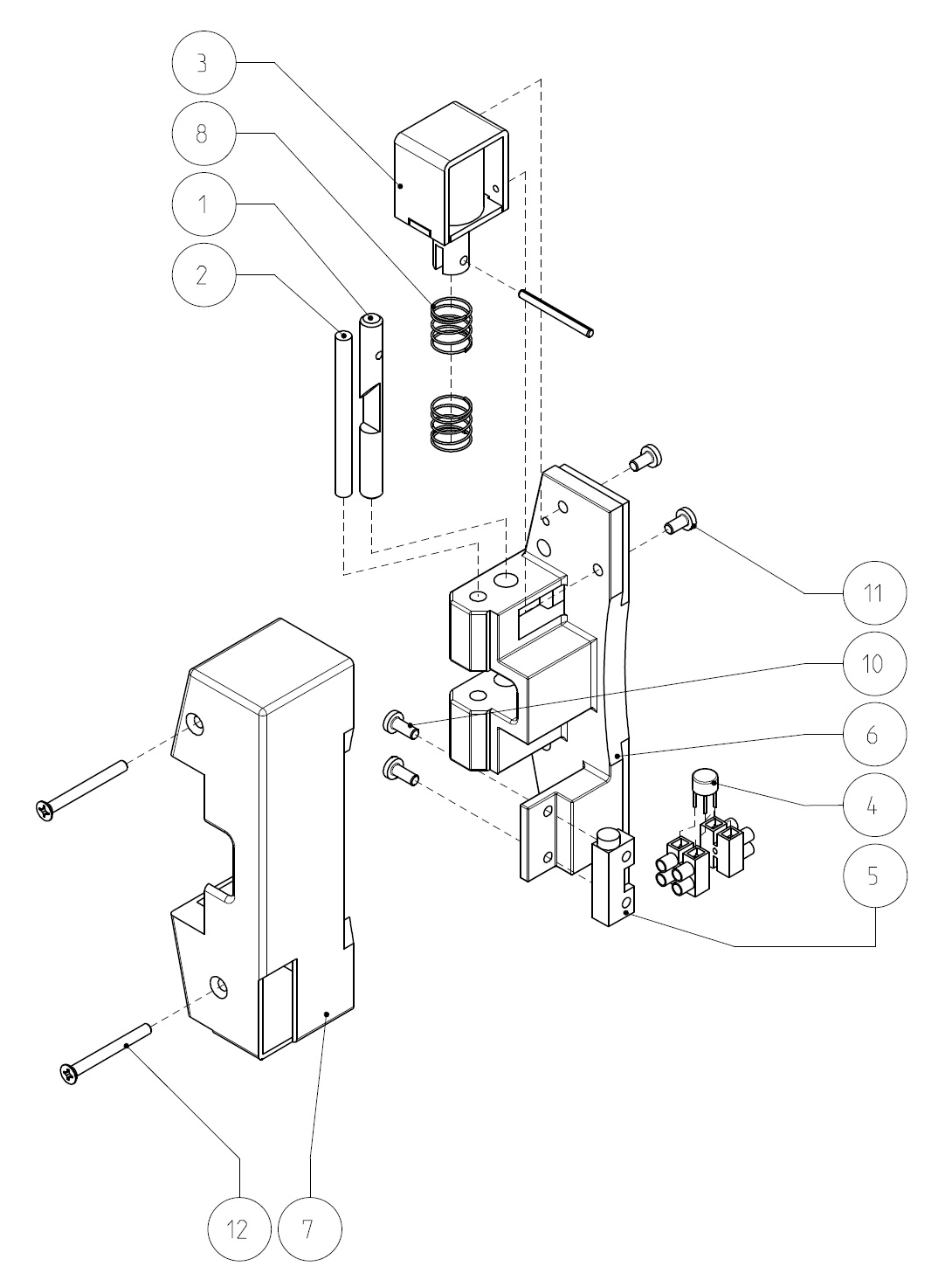 3
8
1
2
11
10
6
4
5
12
7