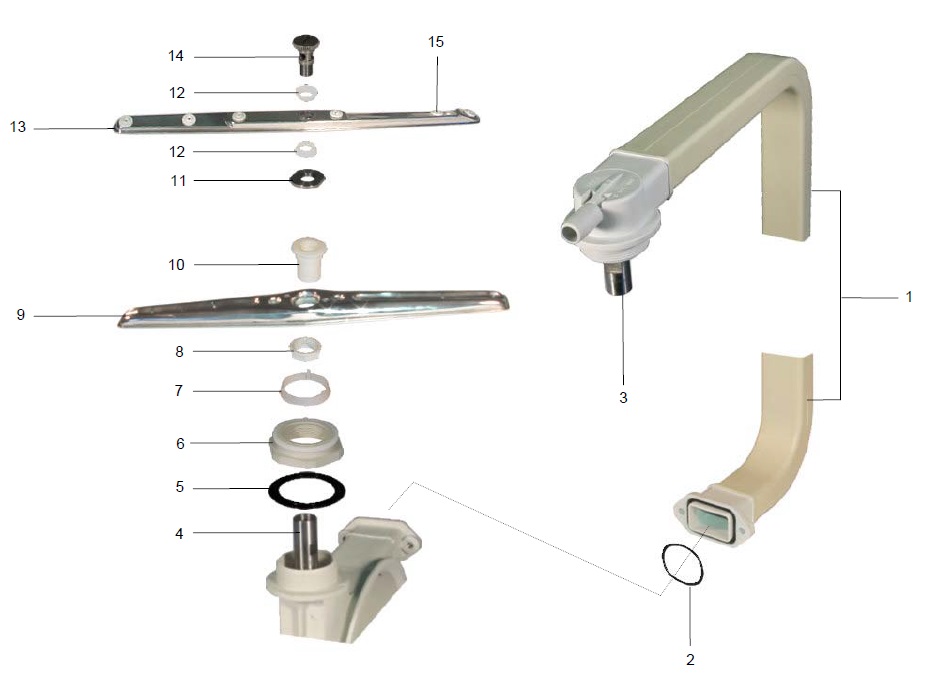 14
15
12
13
12
11
10
9
8
7
6
5
4
1
3
2