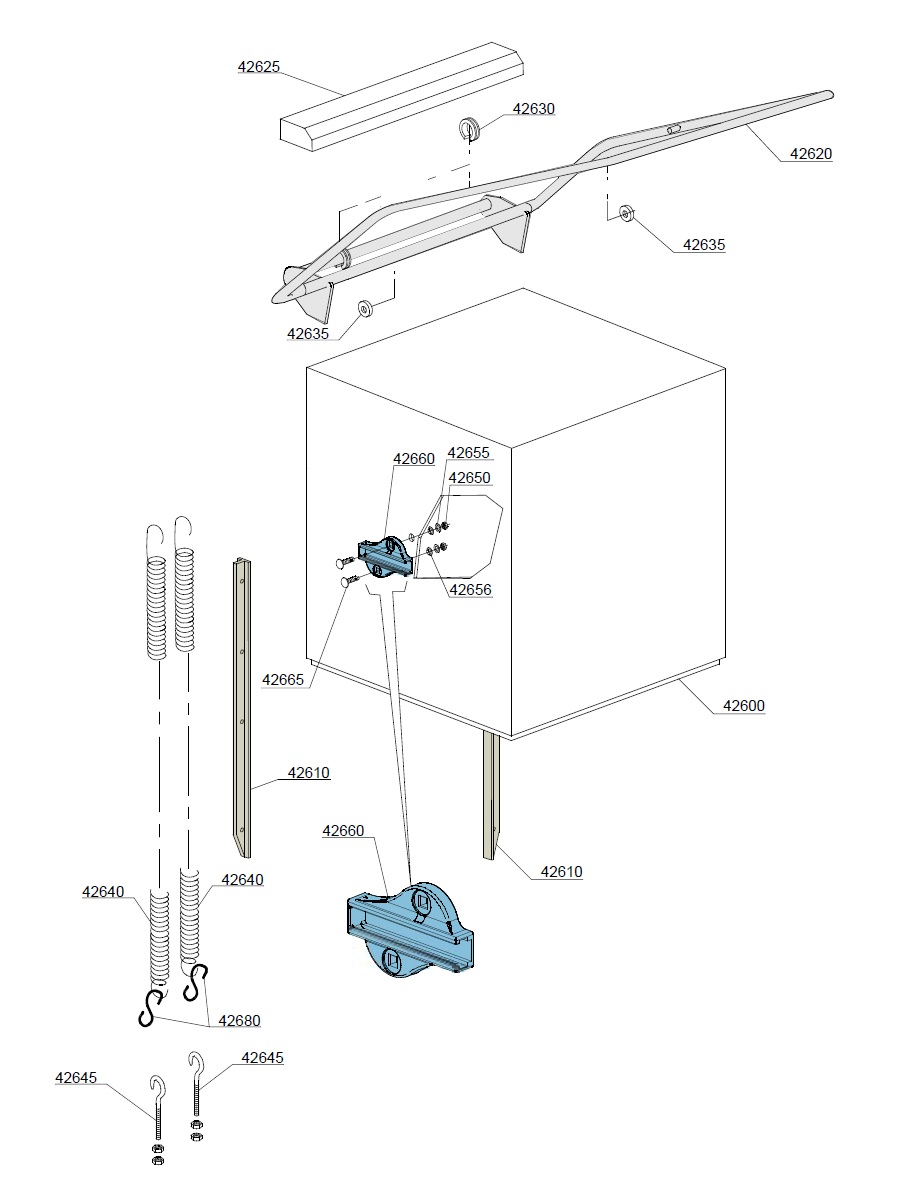 42625
42630
42620
42635
42635
42660
42655
42650
42656
42665
42600
42610
42660
42610
42640
42640
42680
42645
42645