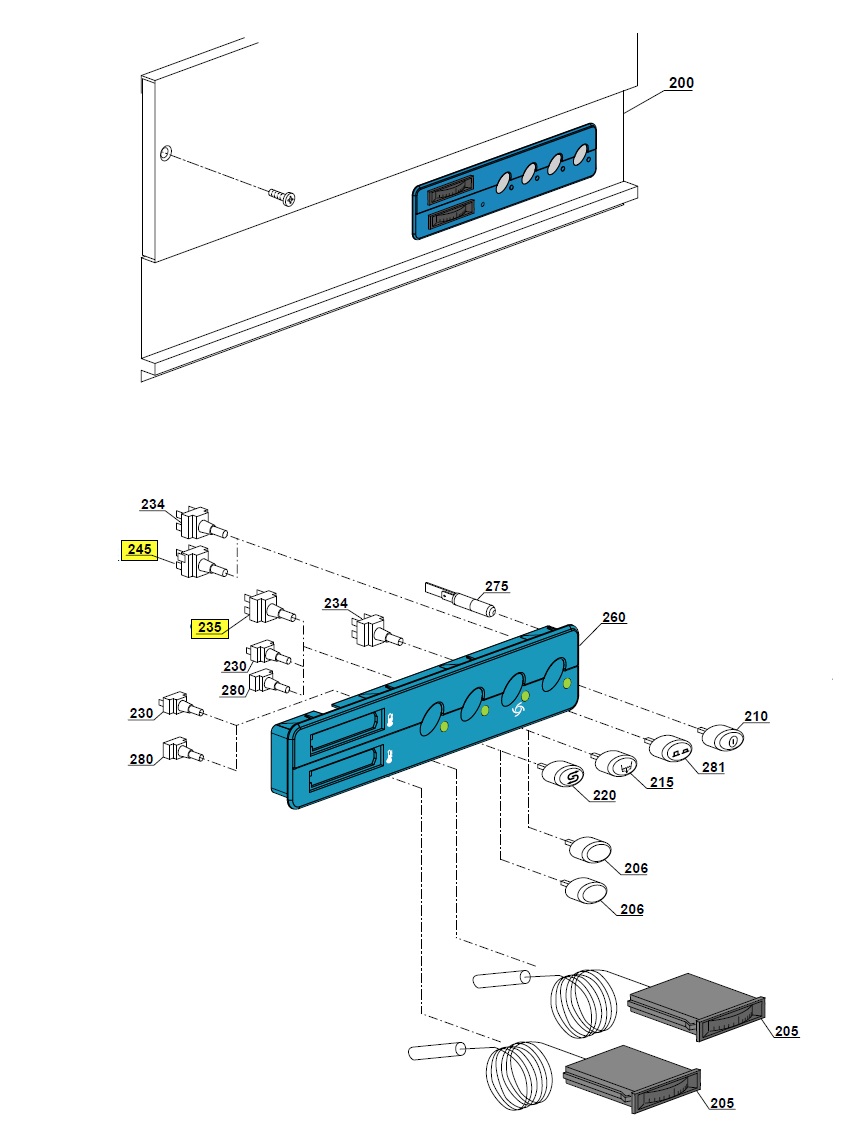 200

234
245
235
234
275
260
230
280
230
280
210
281
215
220
206
206
205
205