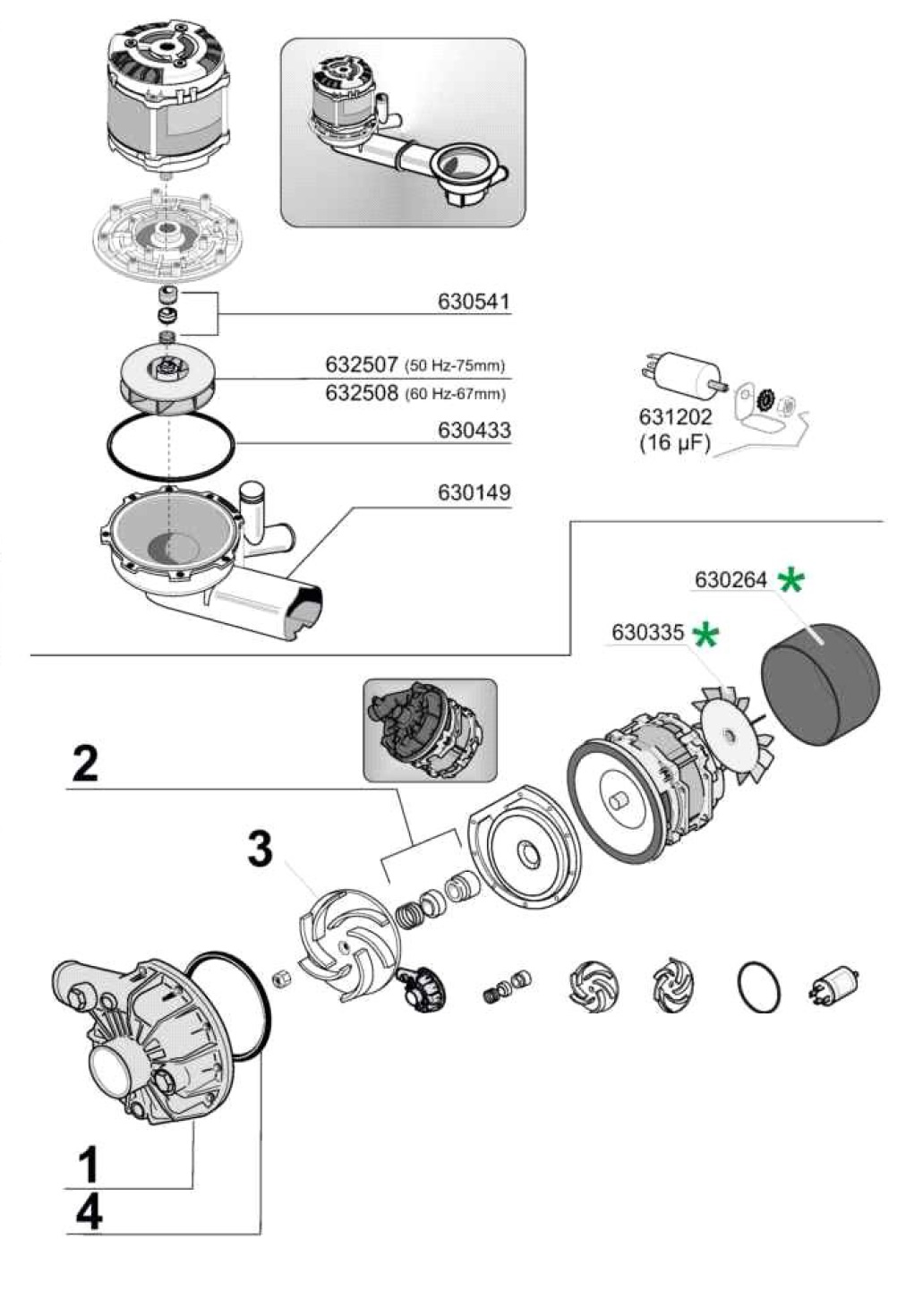 630541

632507 (50 Hz-75mm)
632508 (60 Hz-67mm)

630433

630149

631202
(16 μF)

630264 *

630335 *

2

3

1

4