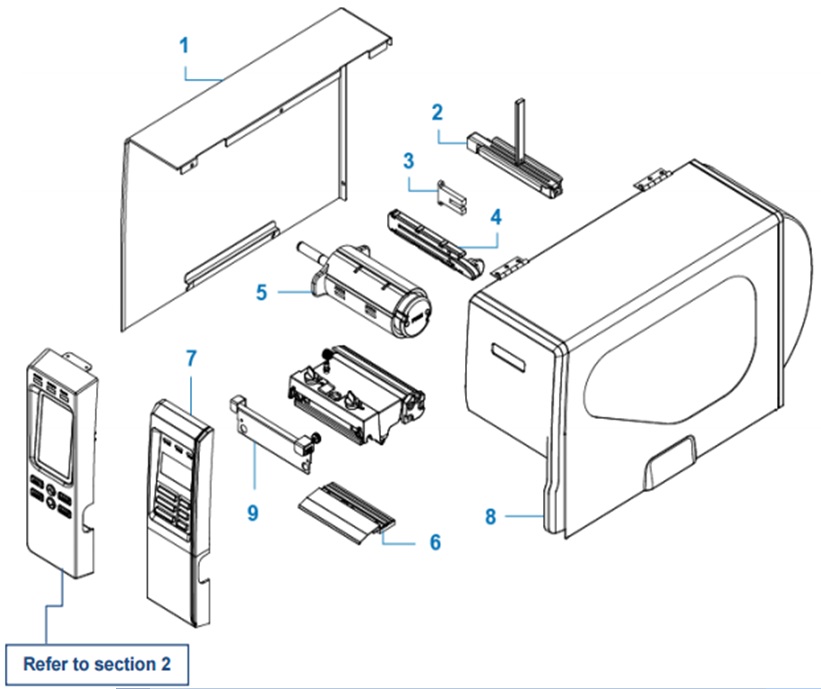 1

2

3

4

5

7

9

6

8

Refer to section 2