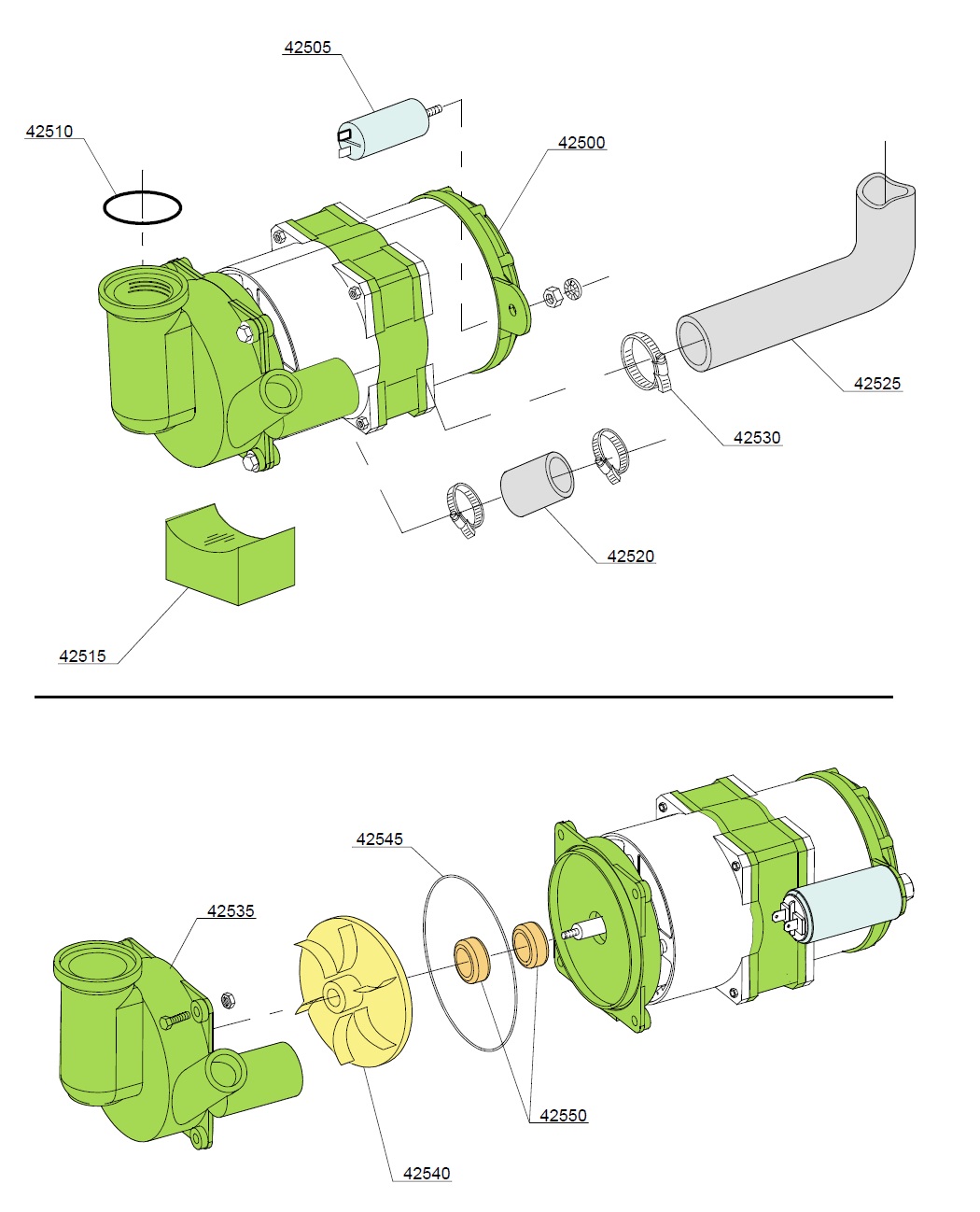 42505
42510
42500
42525
42530
42520
42515
42545
42535
42550
42540