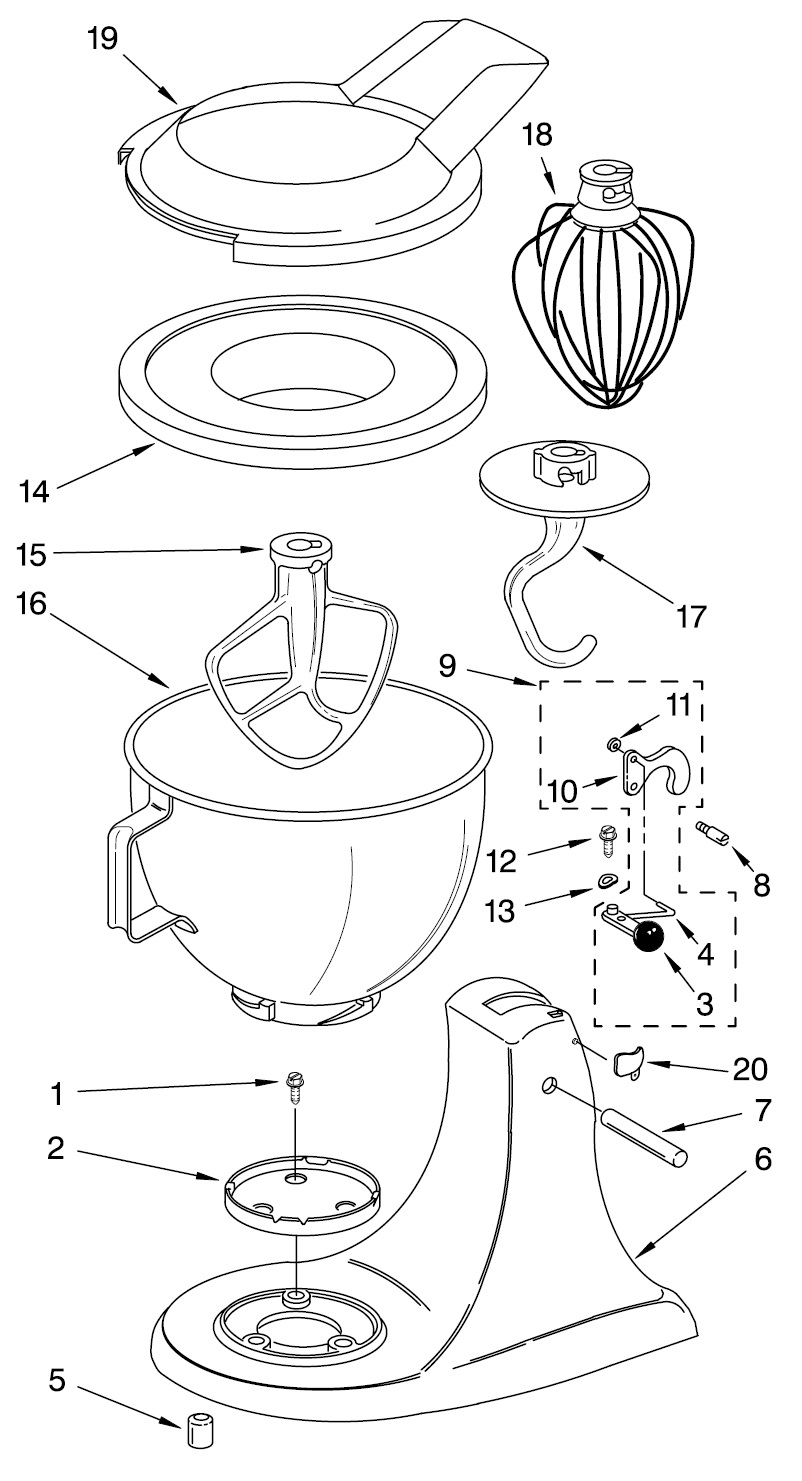 19
18
14
15
16
17
9
11
10
12
8
13
4
3
20
1
7
2
6
5