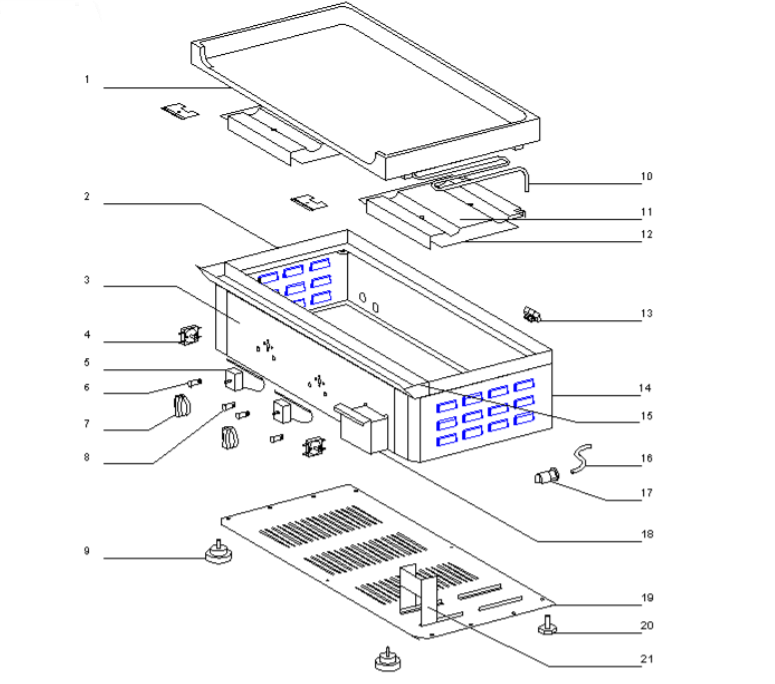 1
2
3
4
5
6
7
8
9
10
11
12
13
14
15
16
17
18
19
20
21