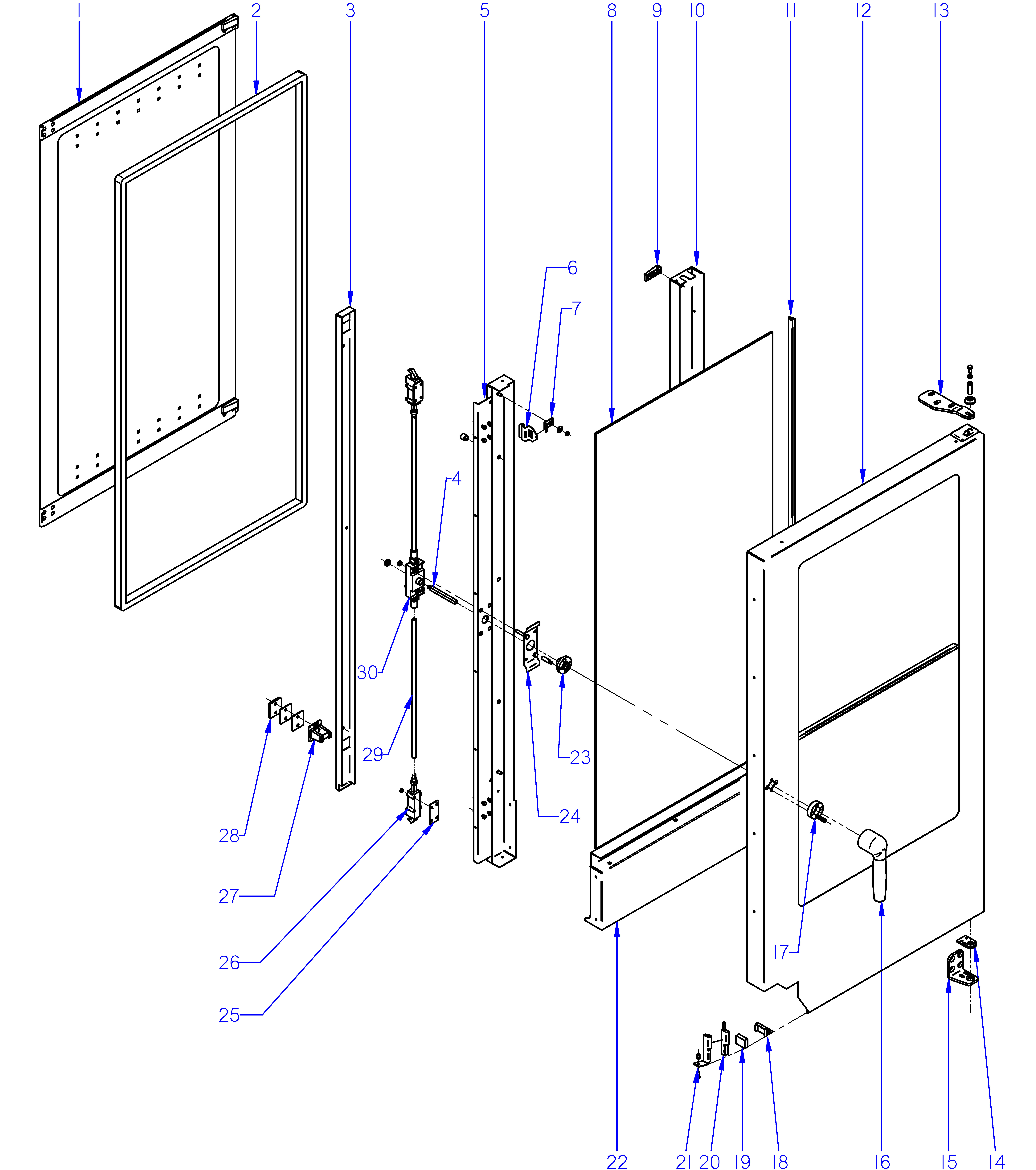 1 2 3 5 8 9 10 11 12 13

6

7

4

30

29

23

24

28

27

26

25

17

22

21 20 19 18 16 15 14