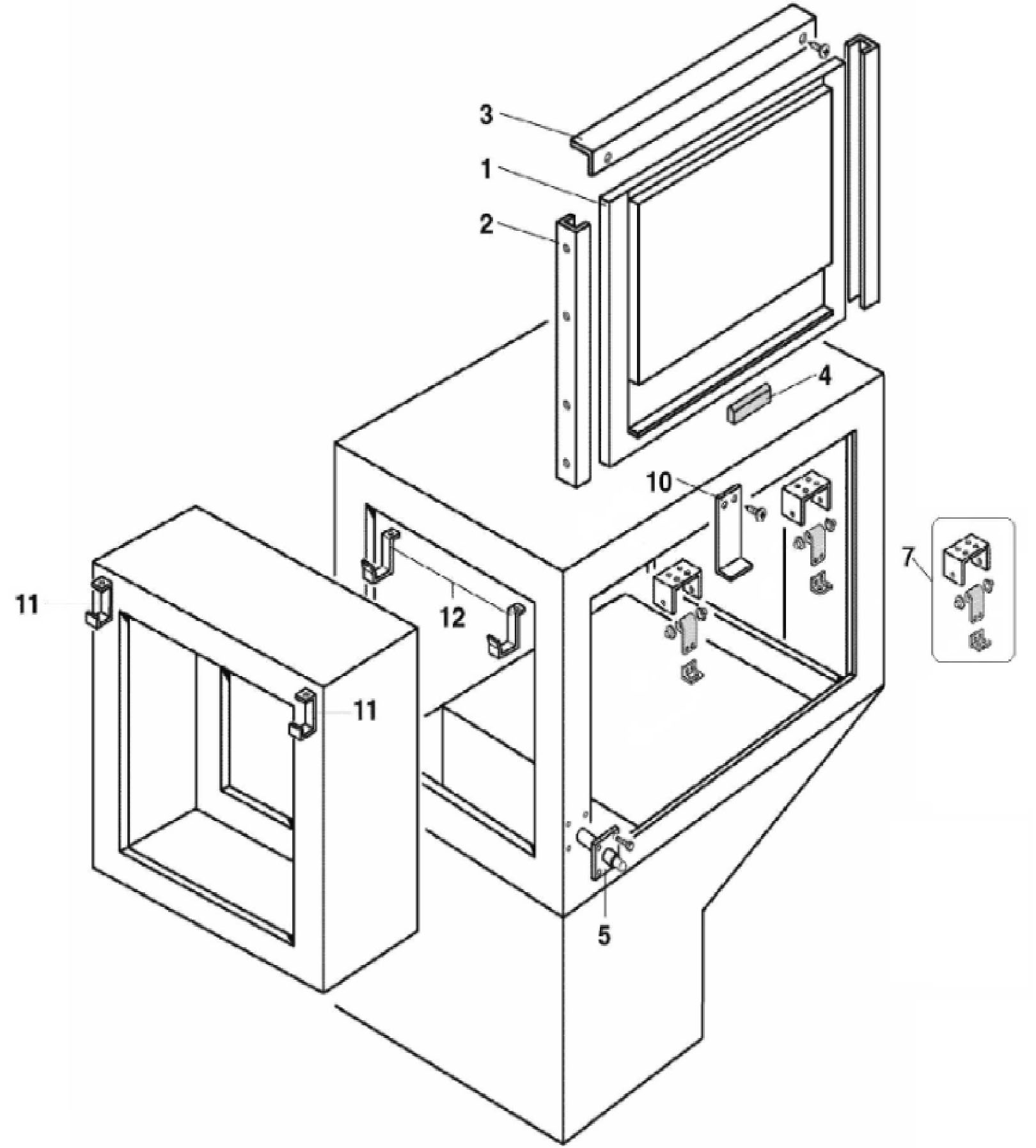 3
1
2
4
10
7
11
12
11
5