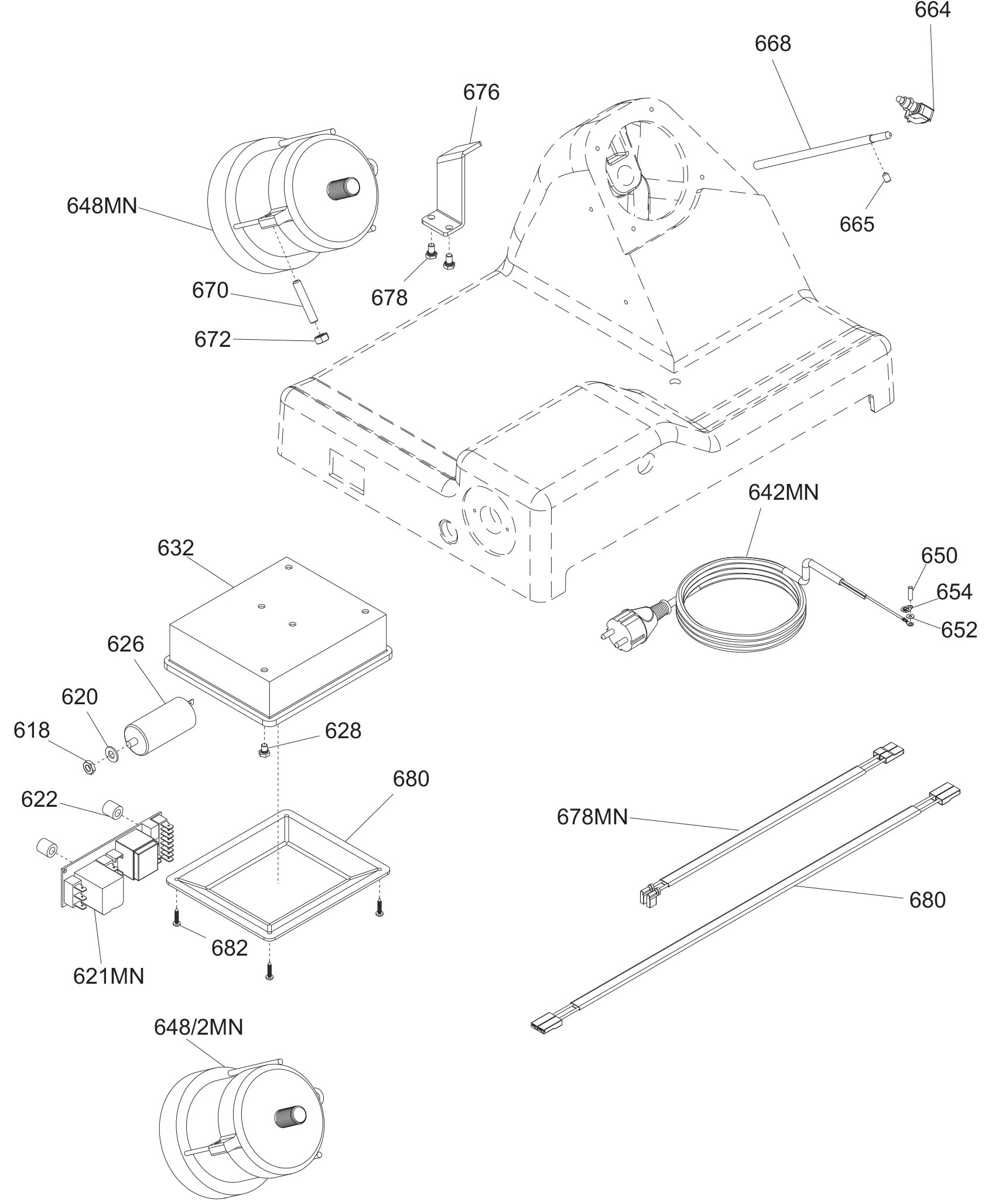 664
668
676
648MN
665
678
670
672
642MN
632
650
654
652
626
620
618
628
680
622
678MN
680
682
621MN
648/2MN