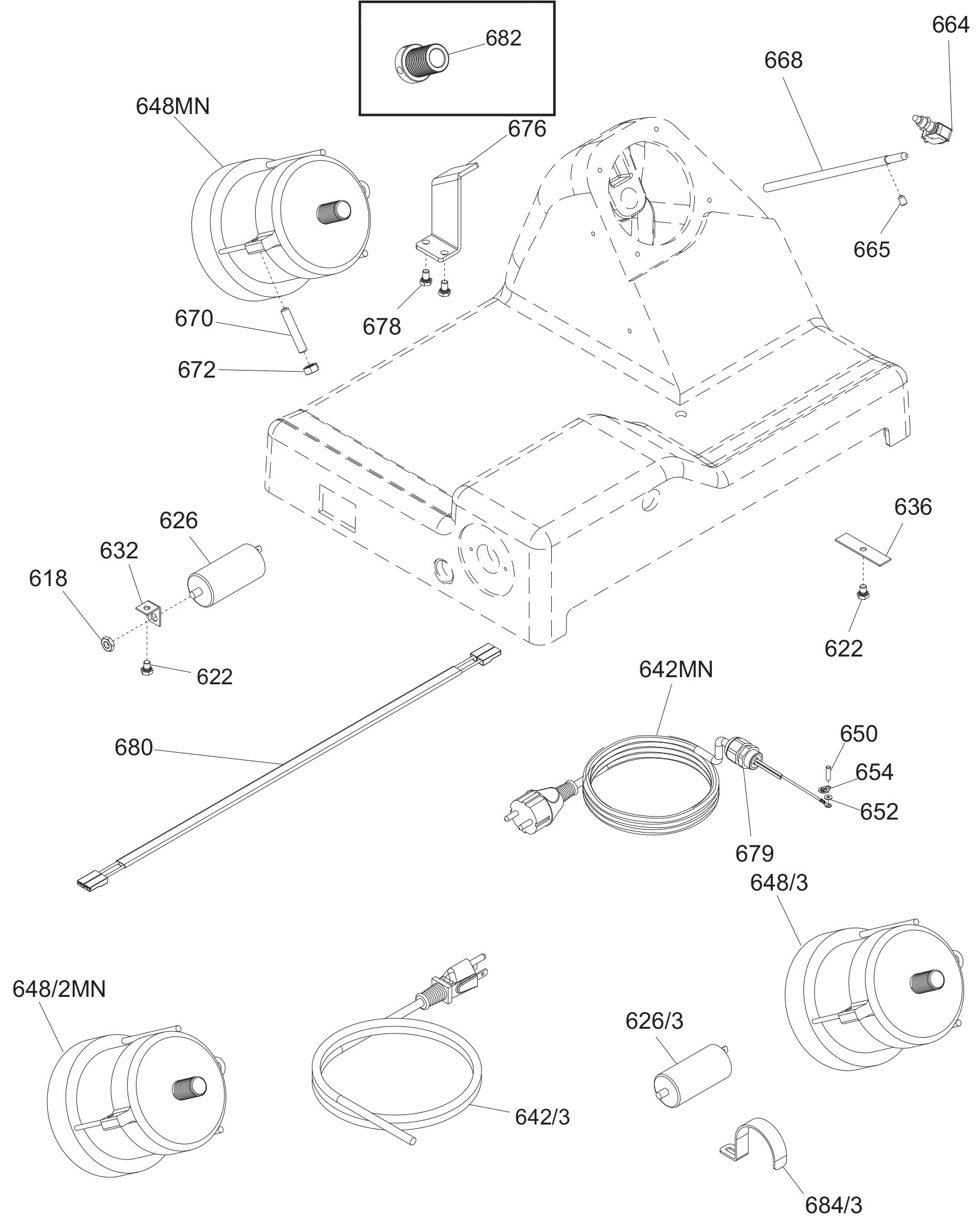 682
664
668
648MN
676
665
670
678
672
636
626
632
618
622
622
642MN
680
650
654
652
679
648/3
648/2MN
626/3
642/3
684/3