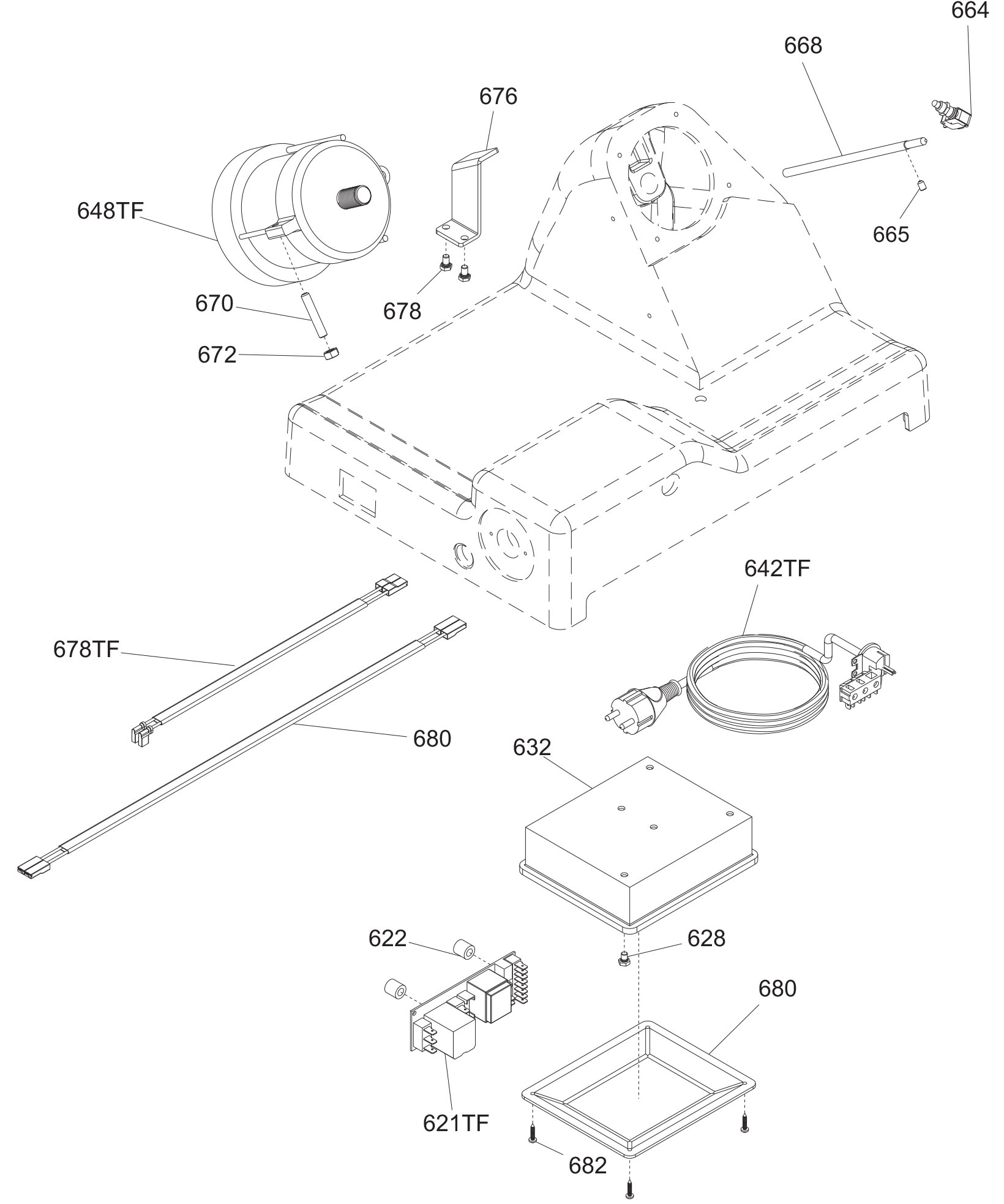 664
668
676
648TF
665
670
678
672
642TF
678TF
680
632
622
628
680
621TF
682