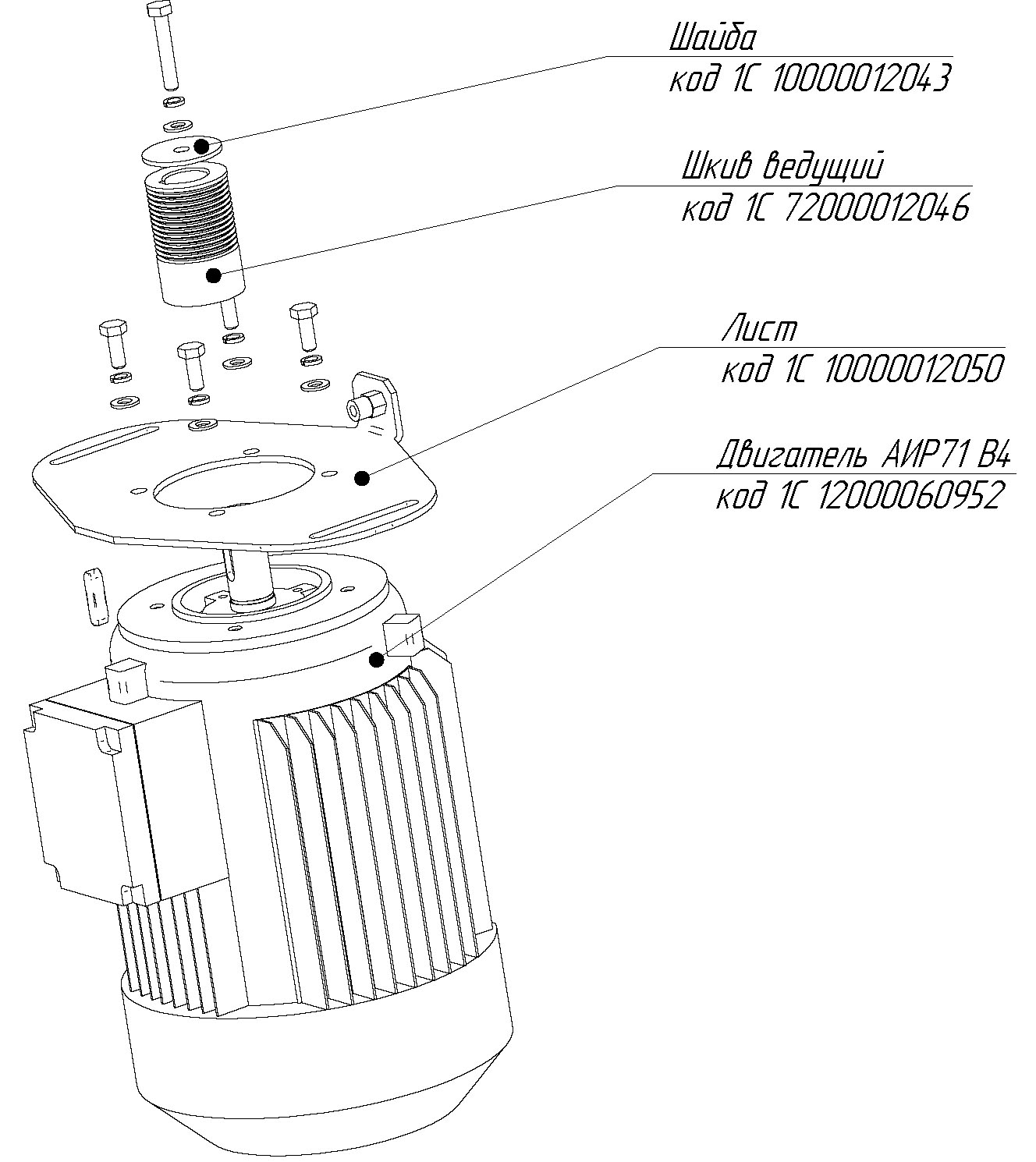 Шайба
код 1С 10000012043

Шкив ведущий
код 1С 72000012046

Лист
код 1С 10000012050

Двигатель АИР71 В4
код 1С 12000060952