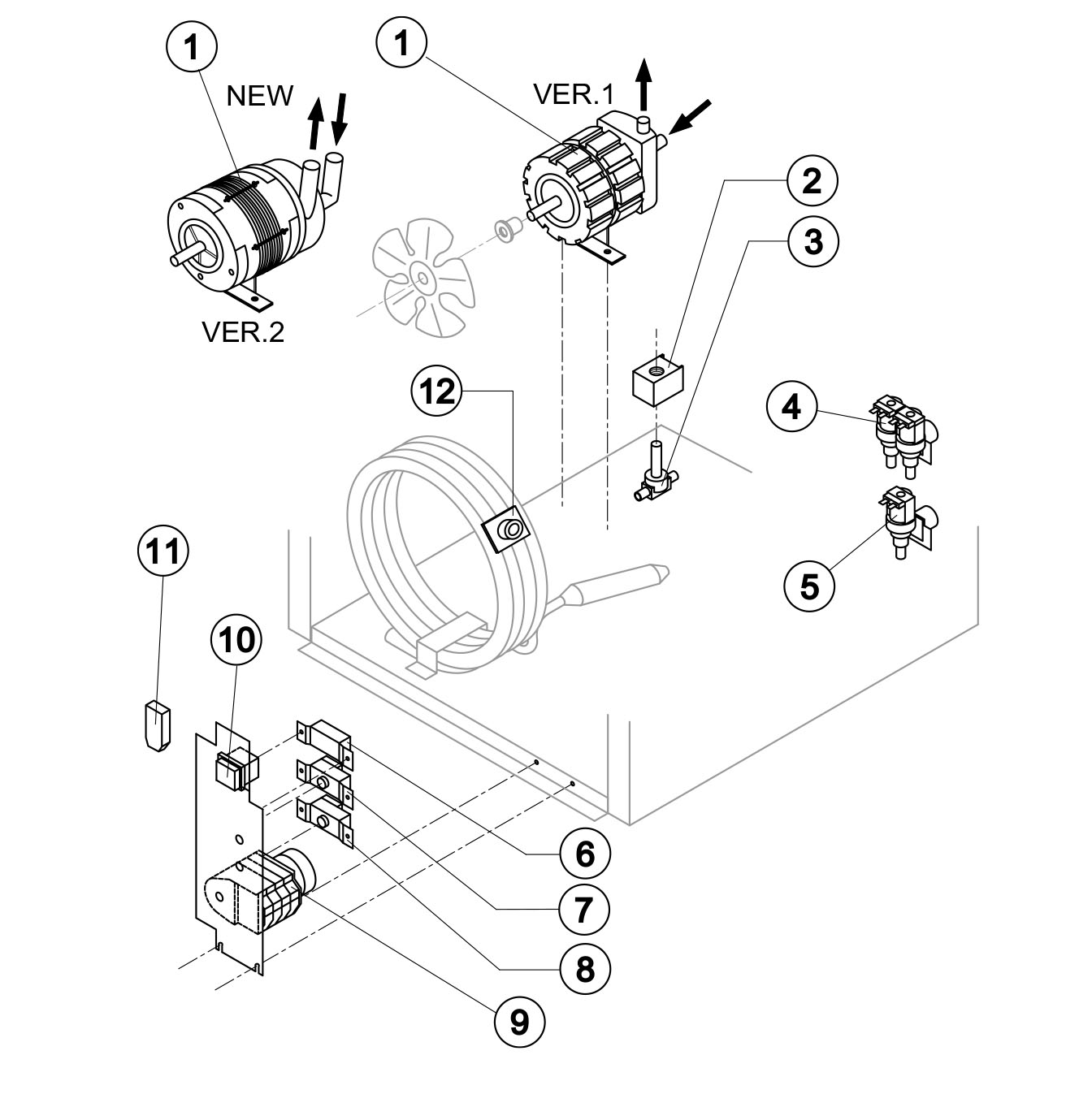 1
NEW
VER.2
1
VER.1
2
3
12
4
5
11
10
6
7
8
9