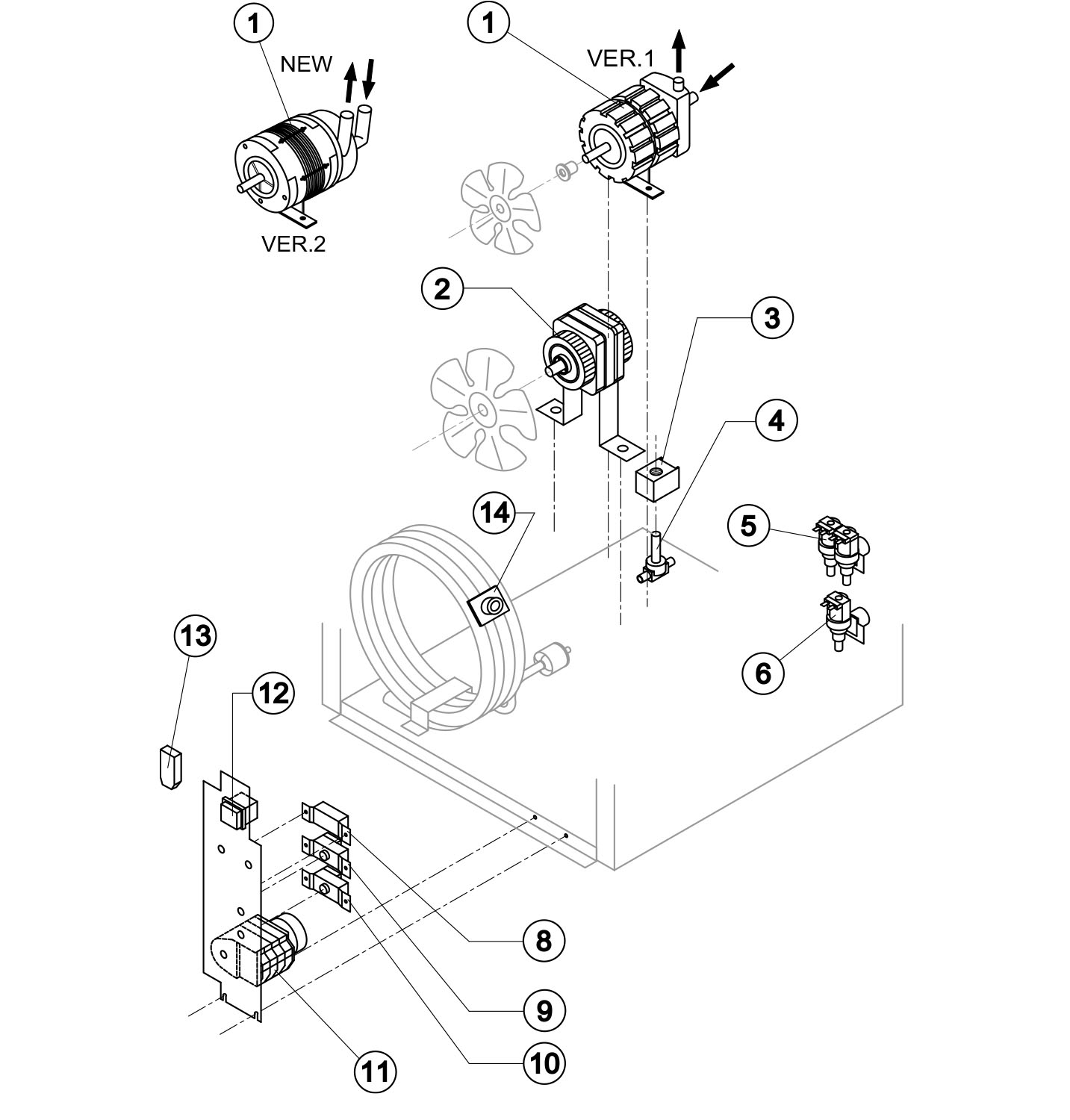 1
NEW
VER.2
1
VER.1
2
3
4
14
5
6
13
12
8
9
10
11