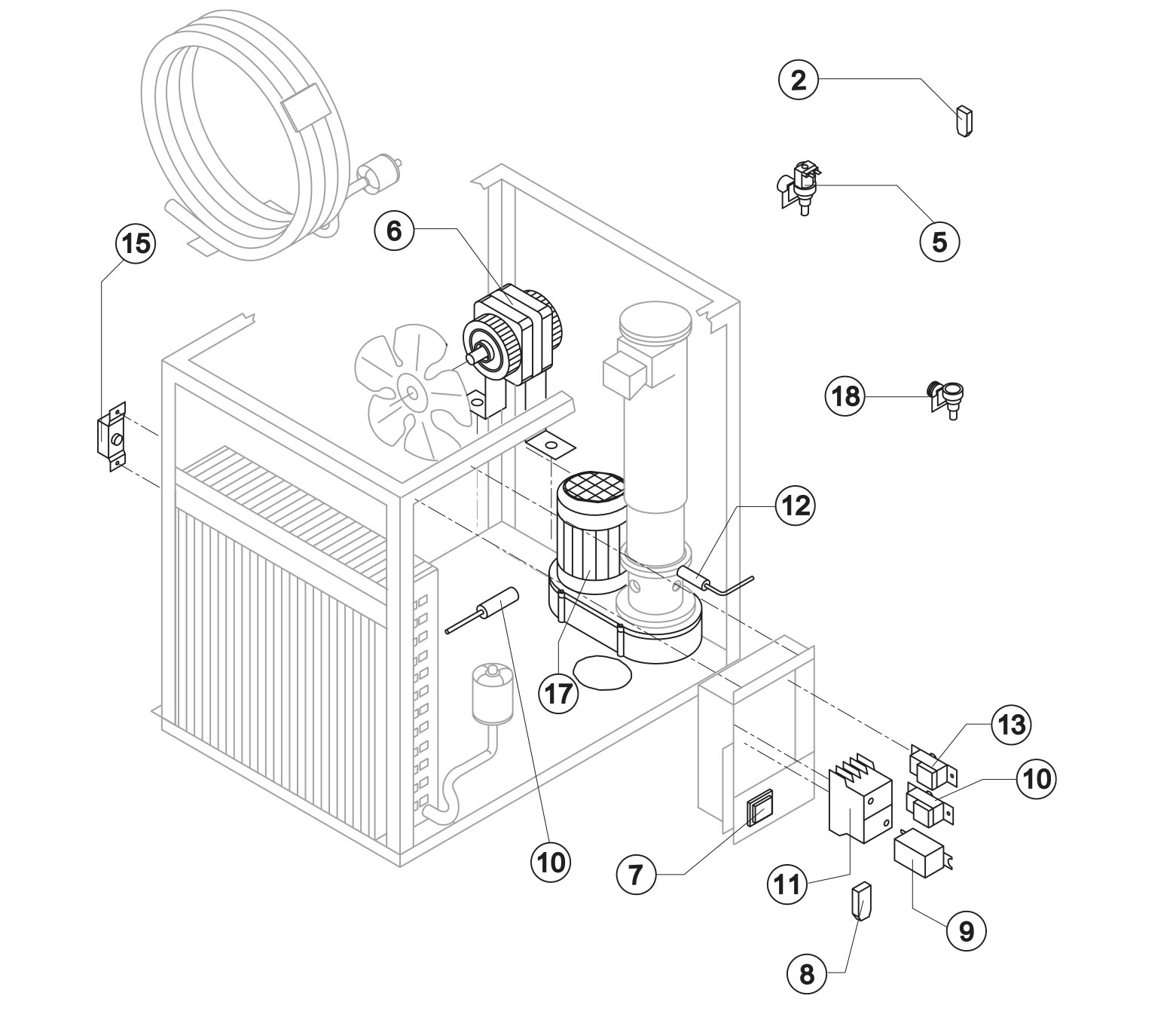 2

5

15

6

18

12

17

13

10

10

7

11

9

8