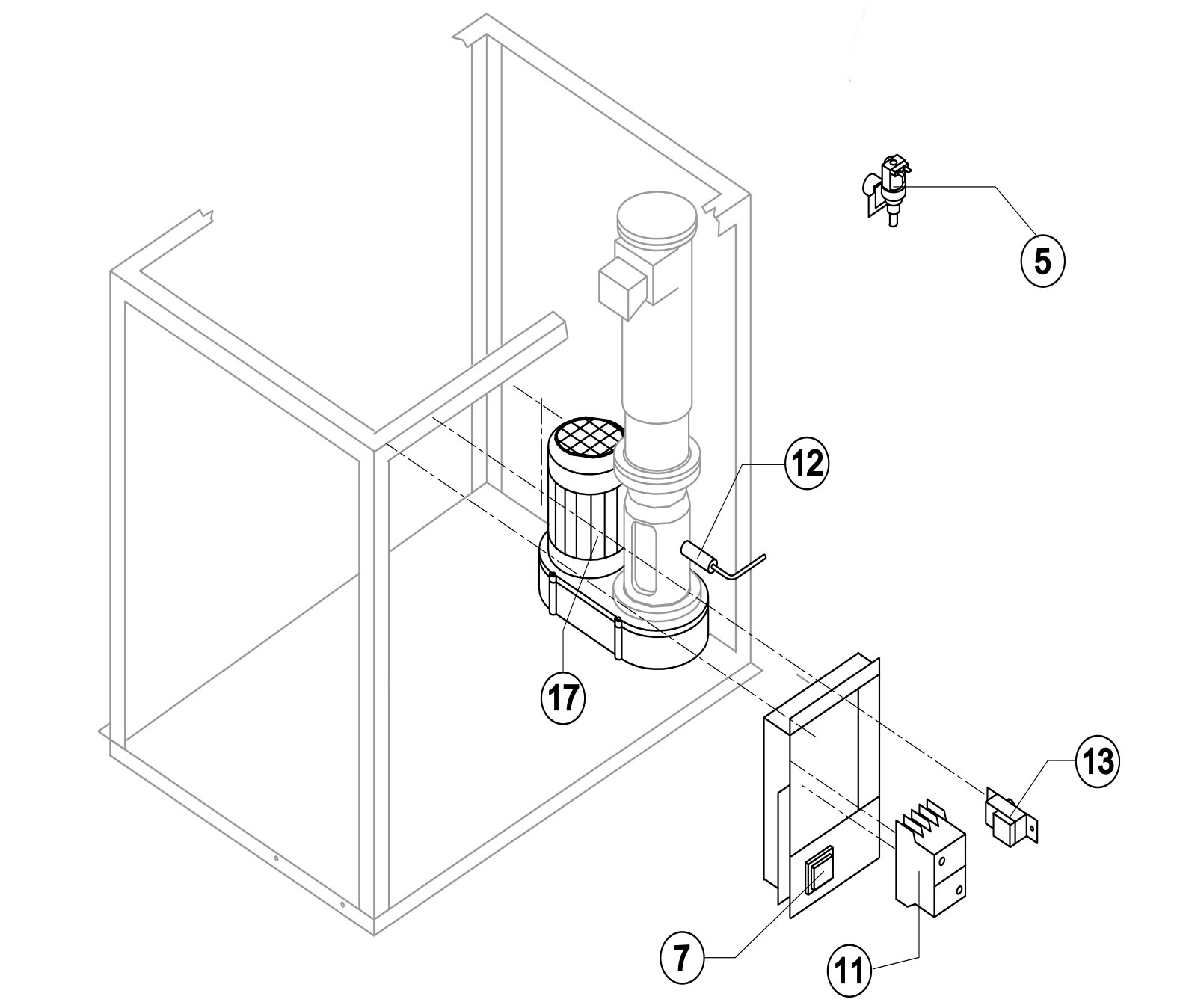 5

12

17

13

7

11