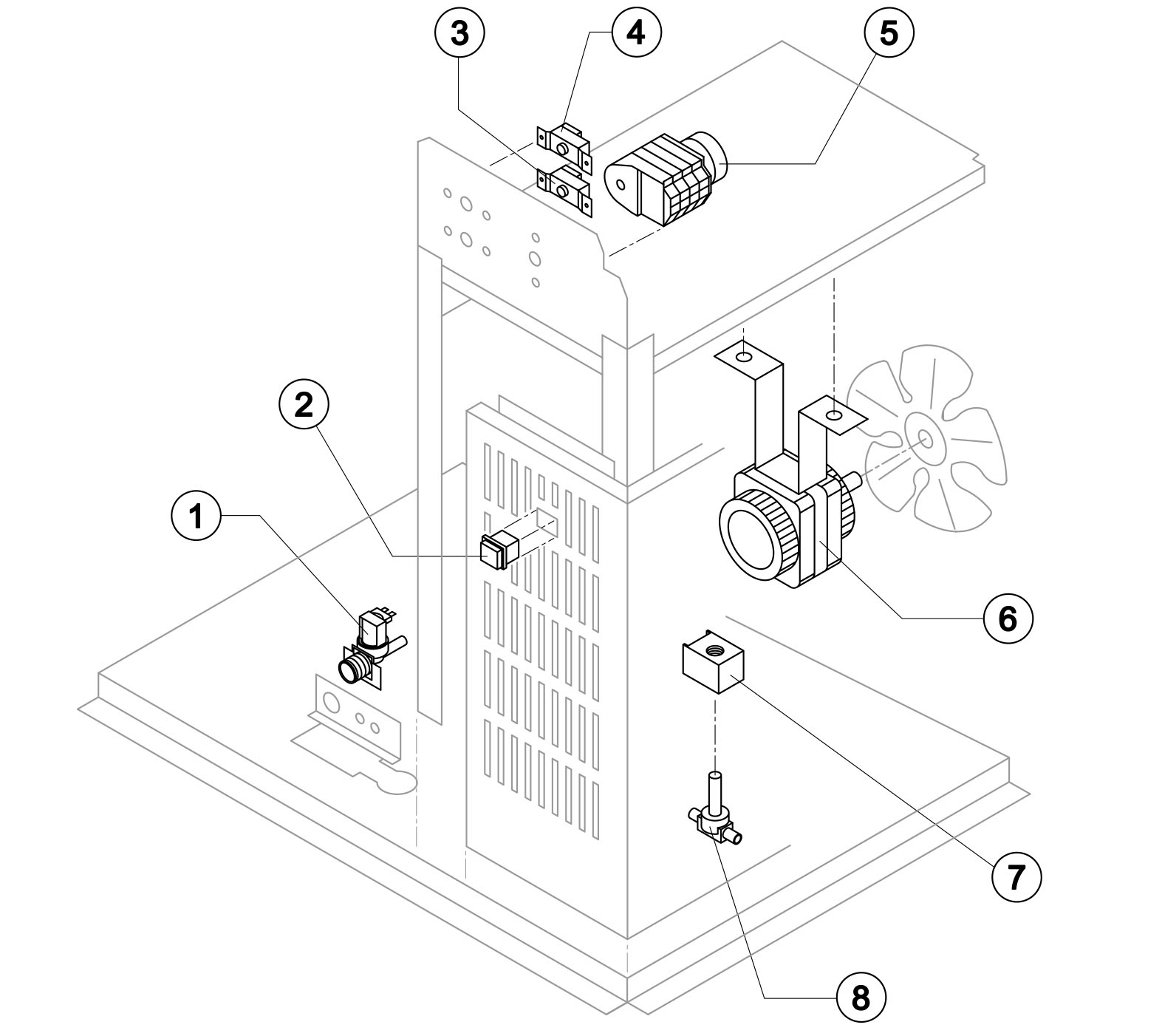 3
4
5
2
1
6
7
8