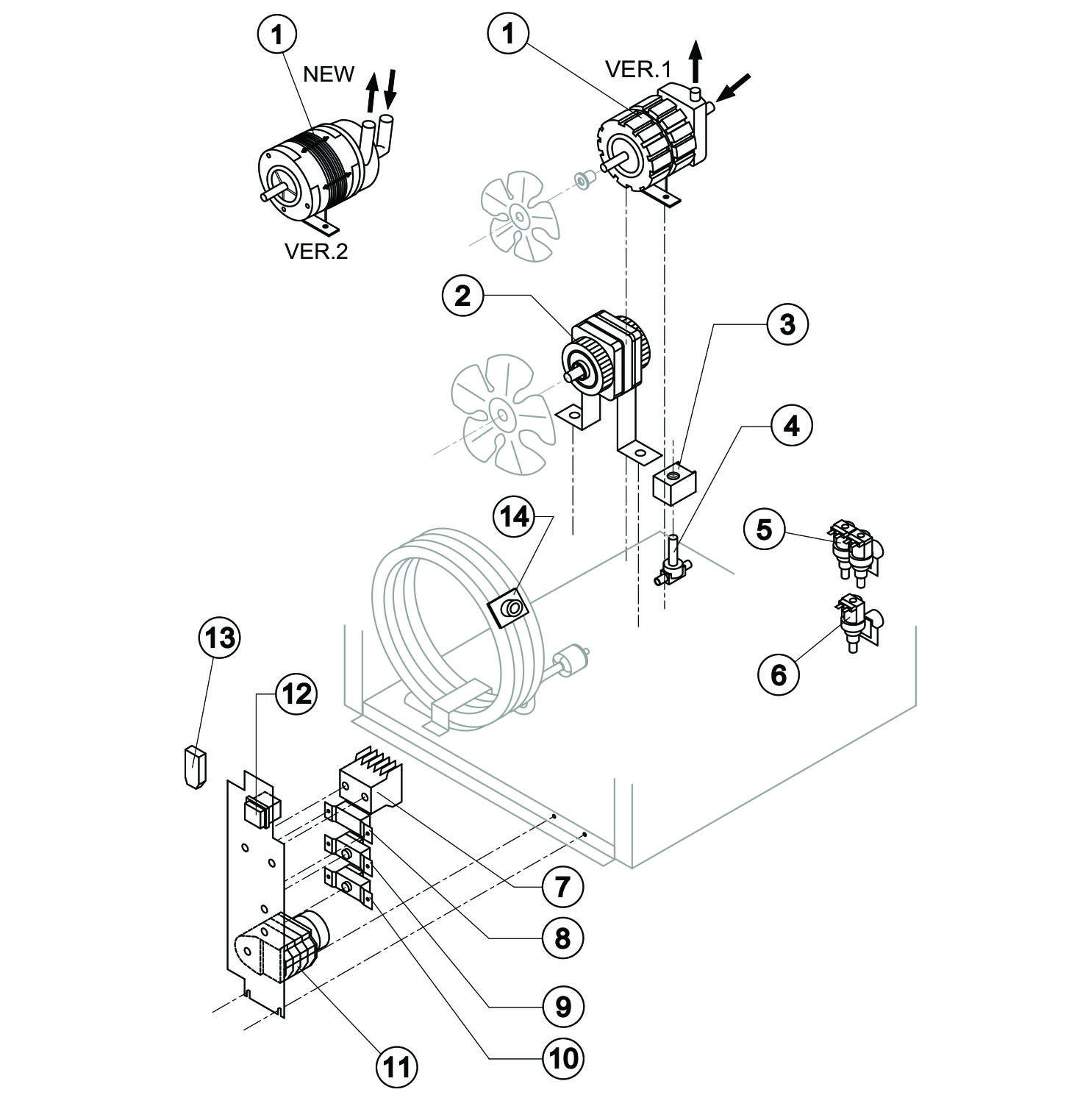 1
NEW
VER.2
1
VER.1
2
3
4
14
5
6
13
12
7
8
9
10
11