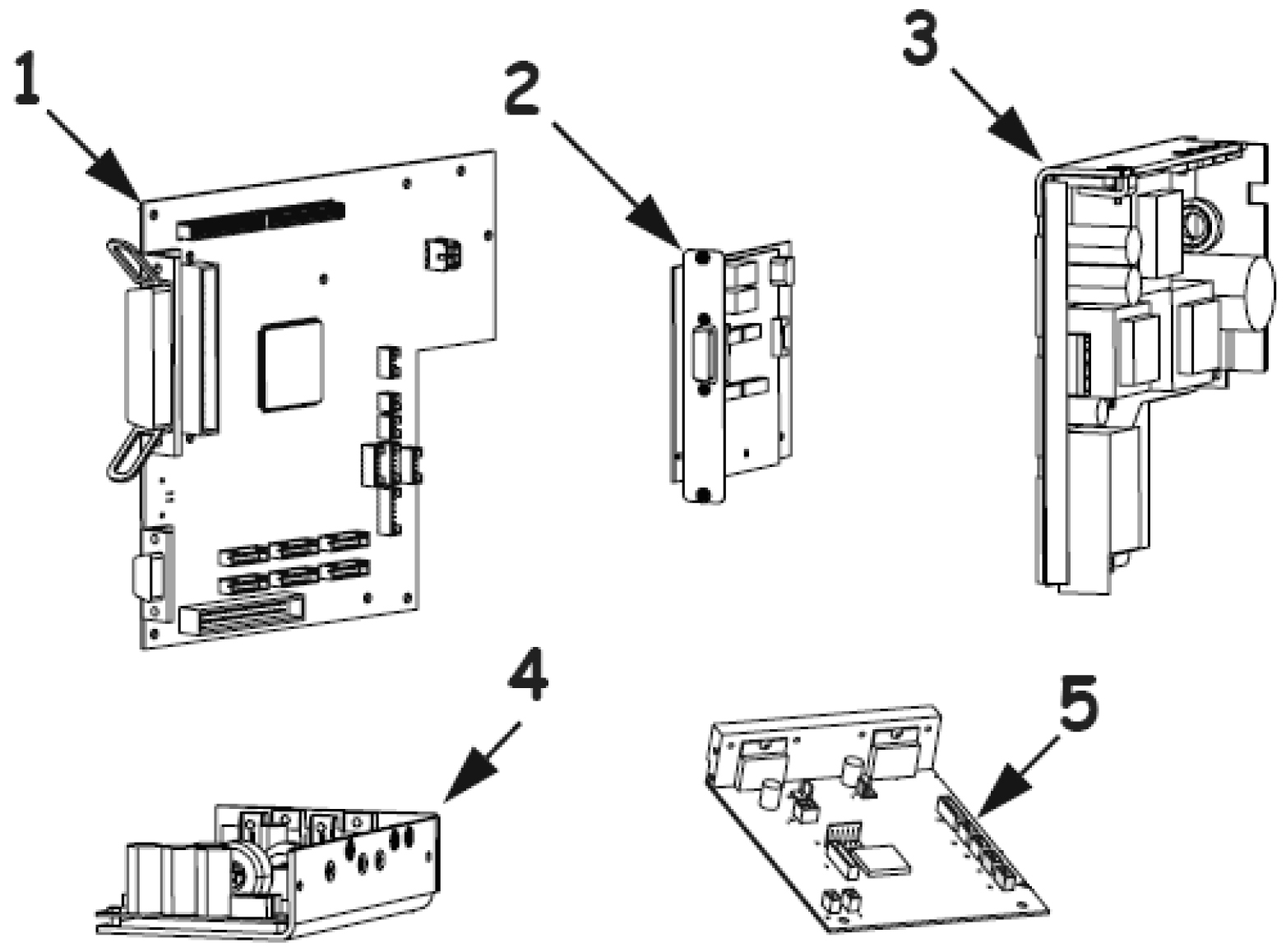 1

2

3

4

5