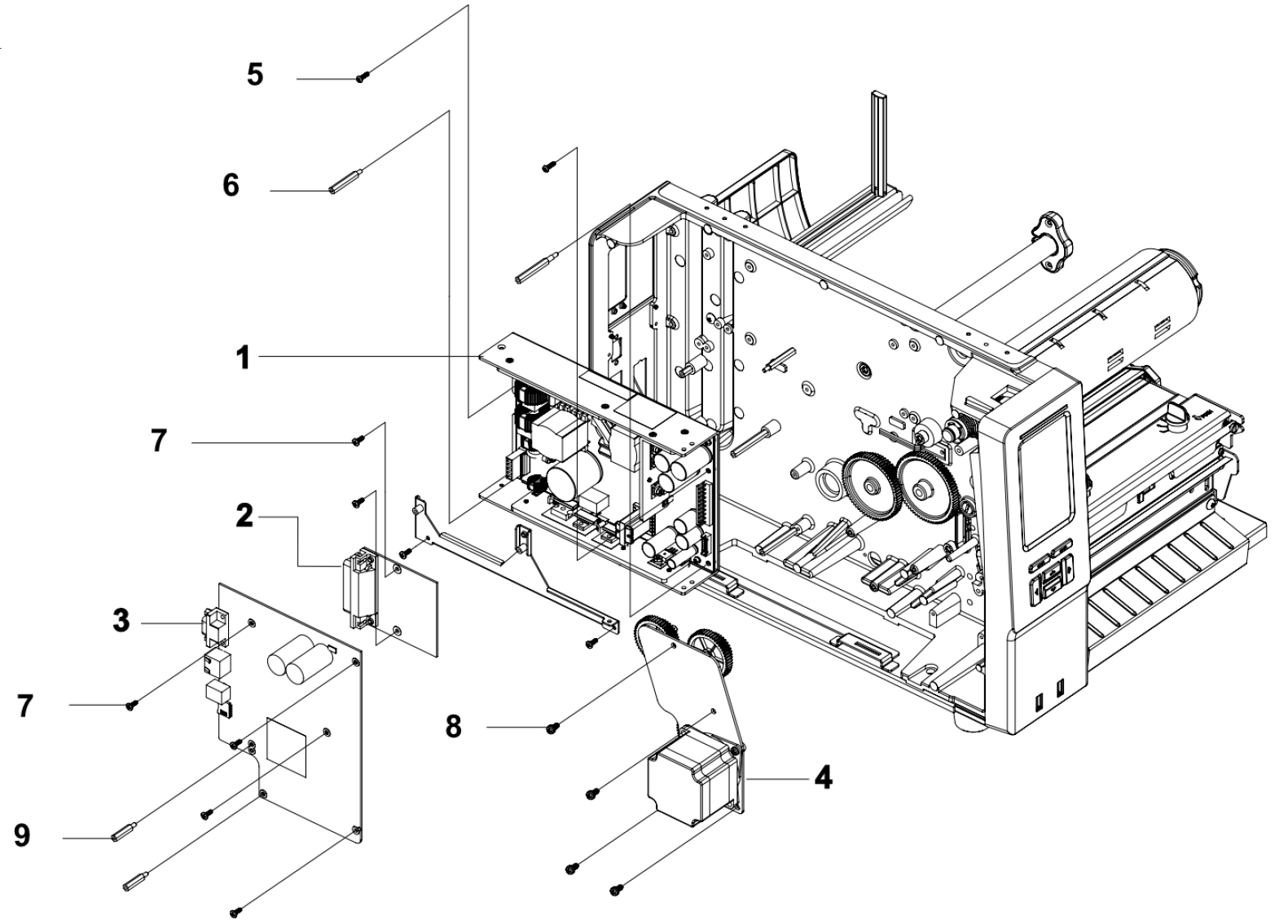 5

6

1

7

2

3

7

8

4

9