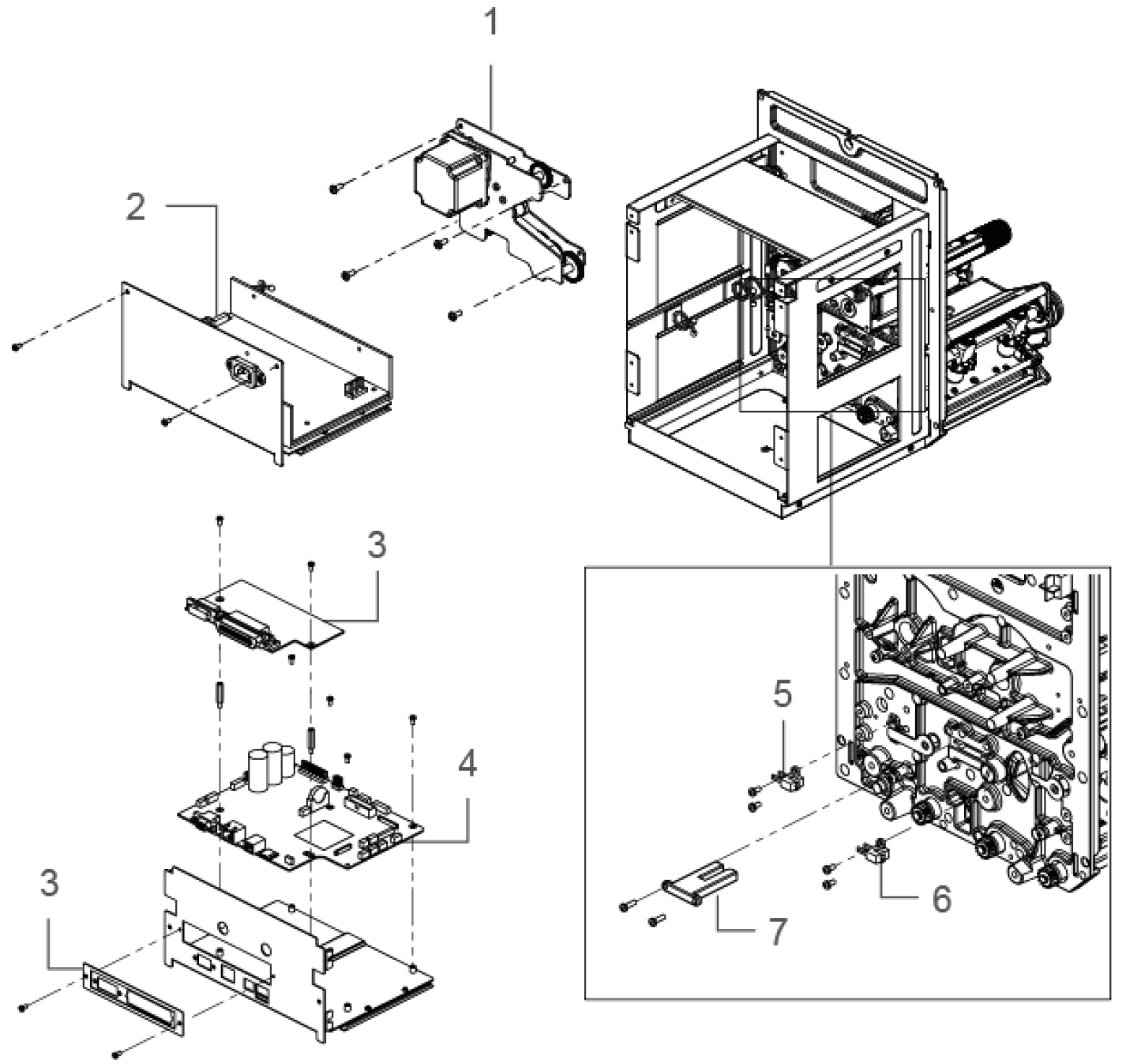 1
2
3
4
3
5
6
7