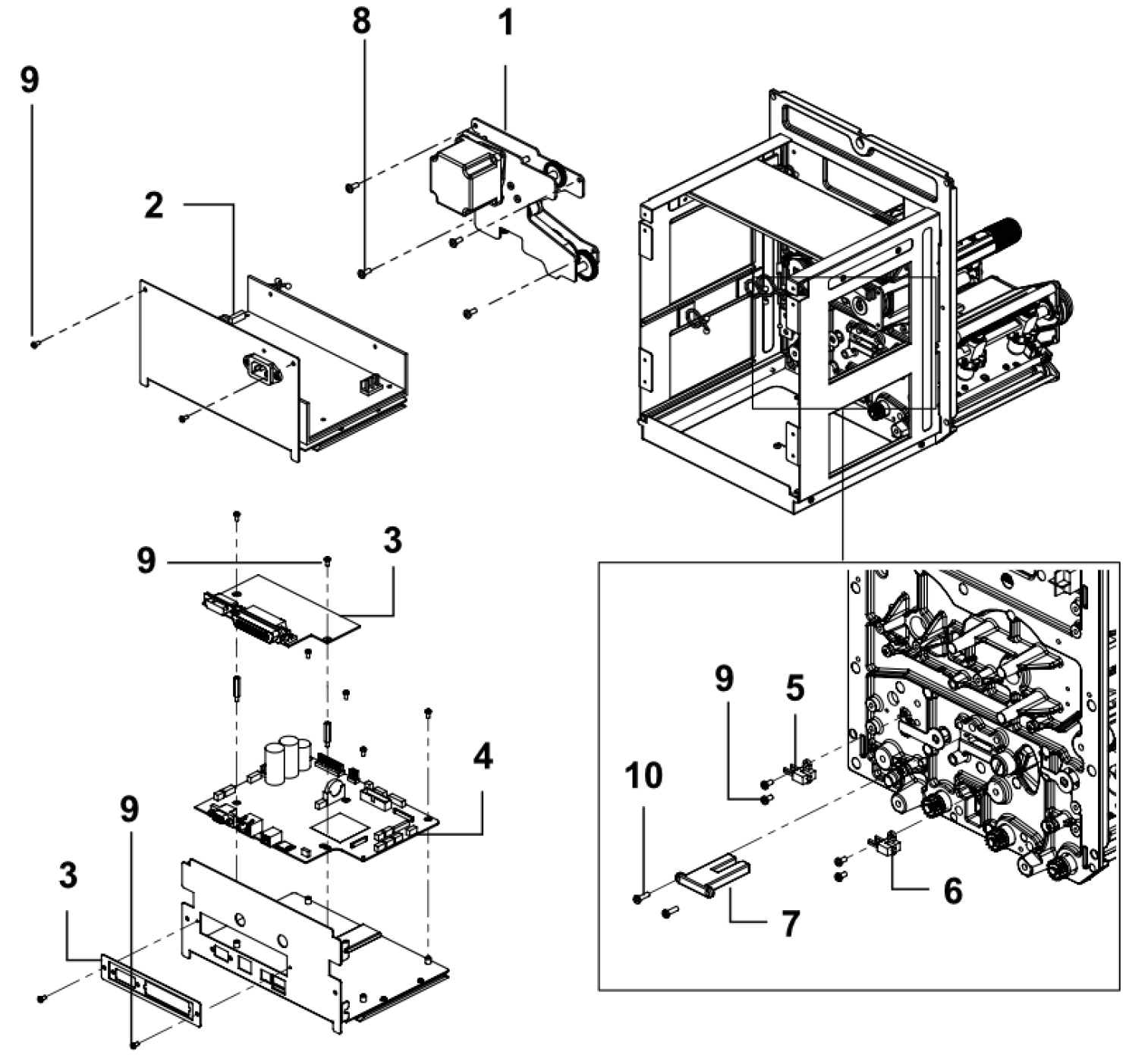 9
8
1
2
9
3
4
9
3
9
5
10
6
7