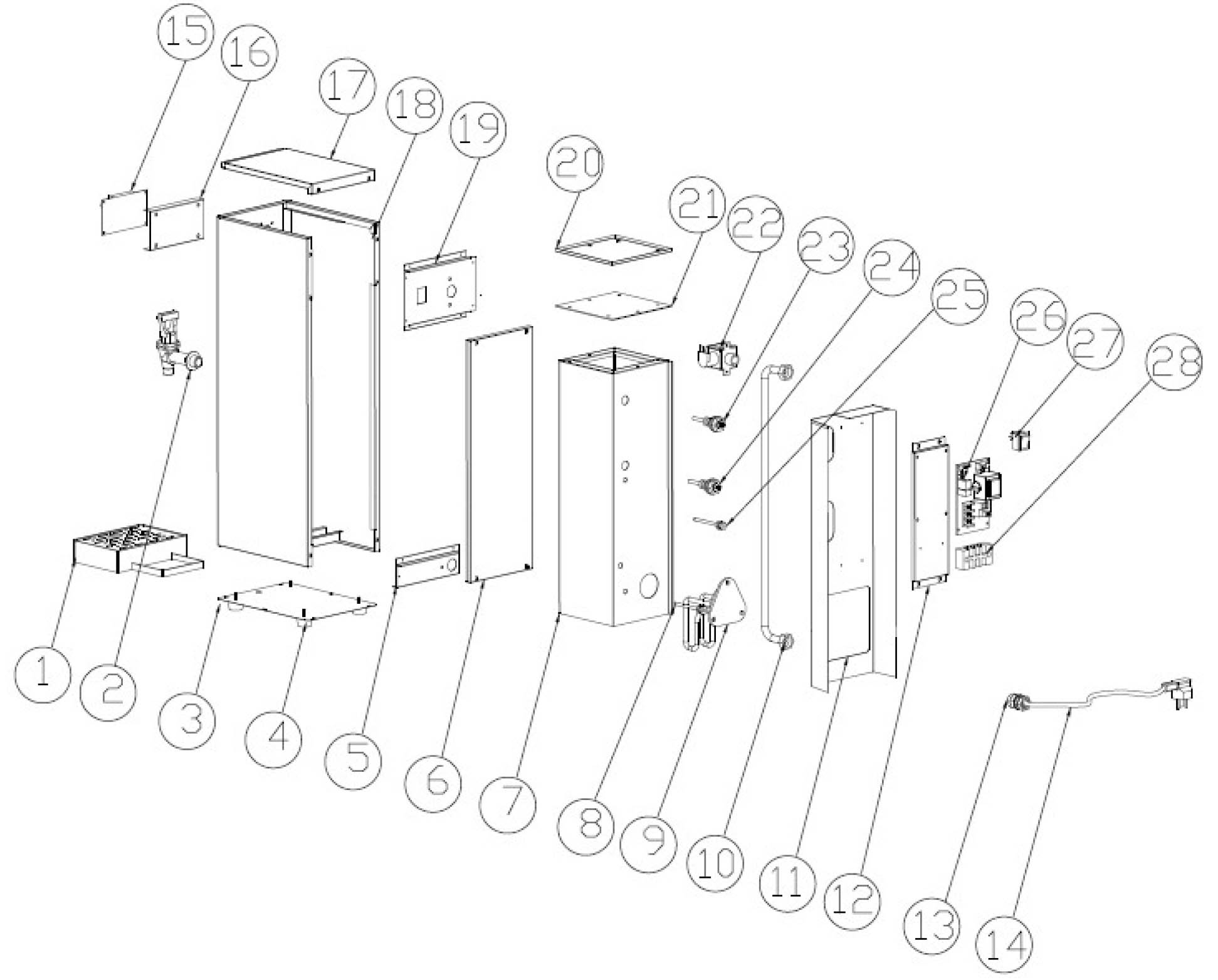 15
16
17
18
19
20
21
22
23
24
25
26
27
28
1
2
3
4
5
6
7
8
9
10
11
12
13
14