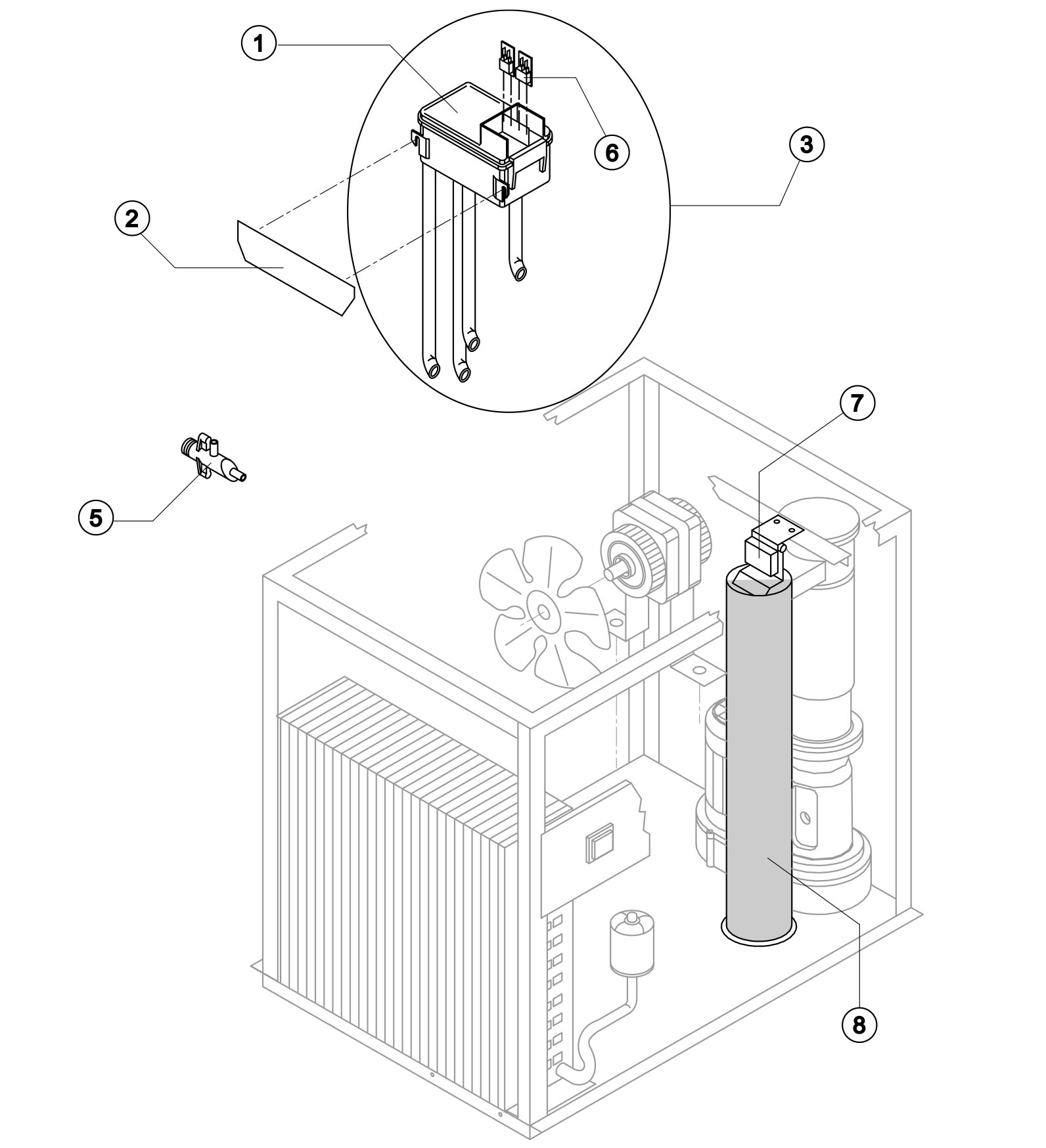 1
6
3
2
5
7
8