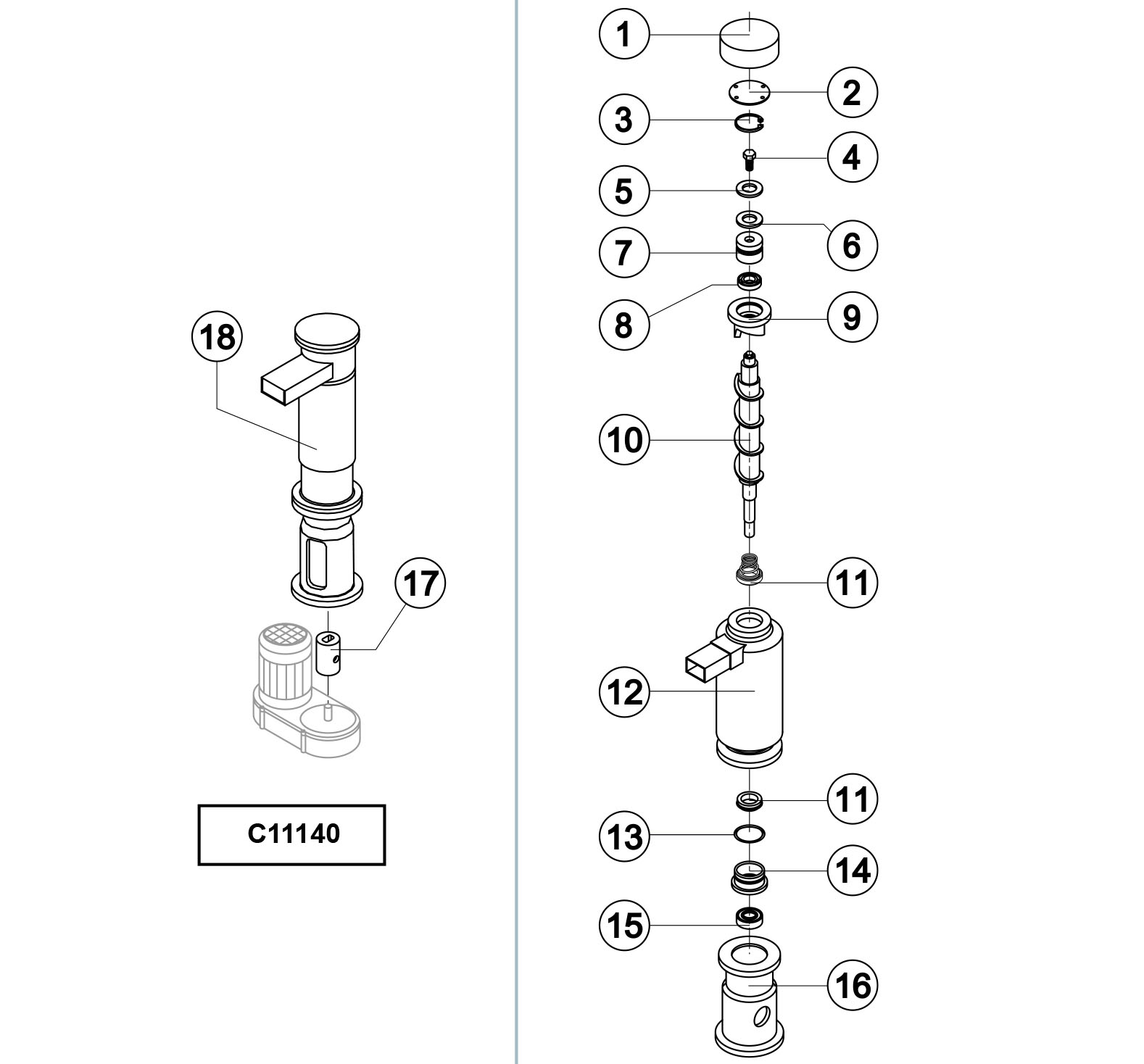 18

17

C11140

1

2

3

4

5

6

7

8

9

10

11

12

11

13

14

15

16