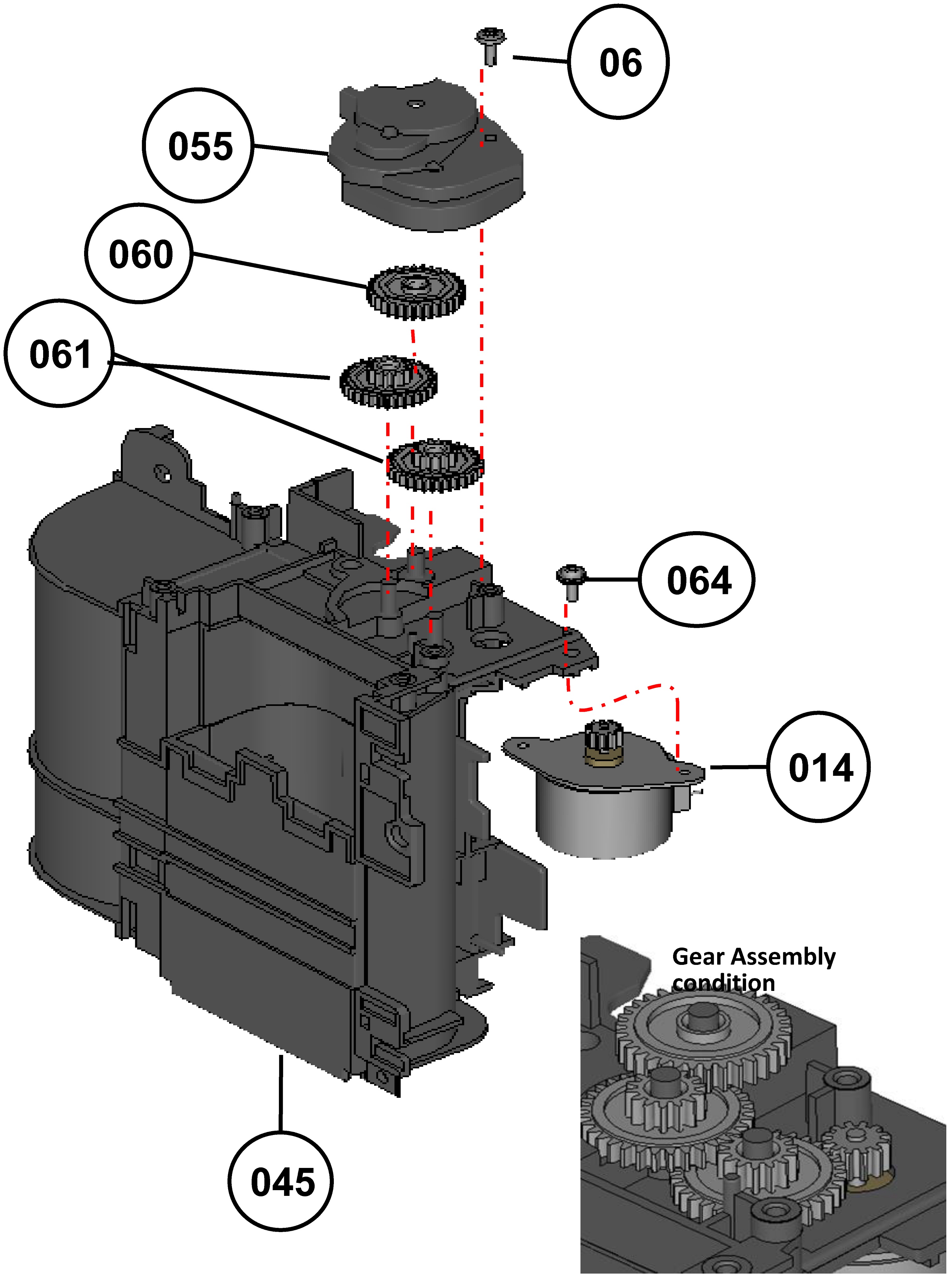 06

055

060

061

064

014

045

Gear Assembly condition