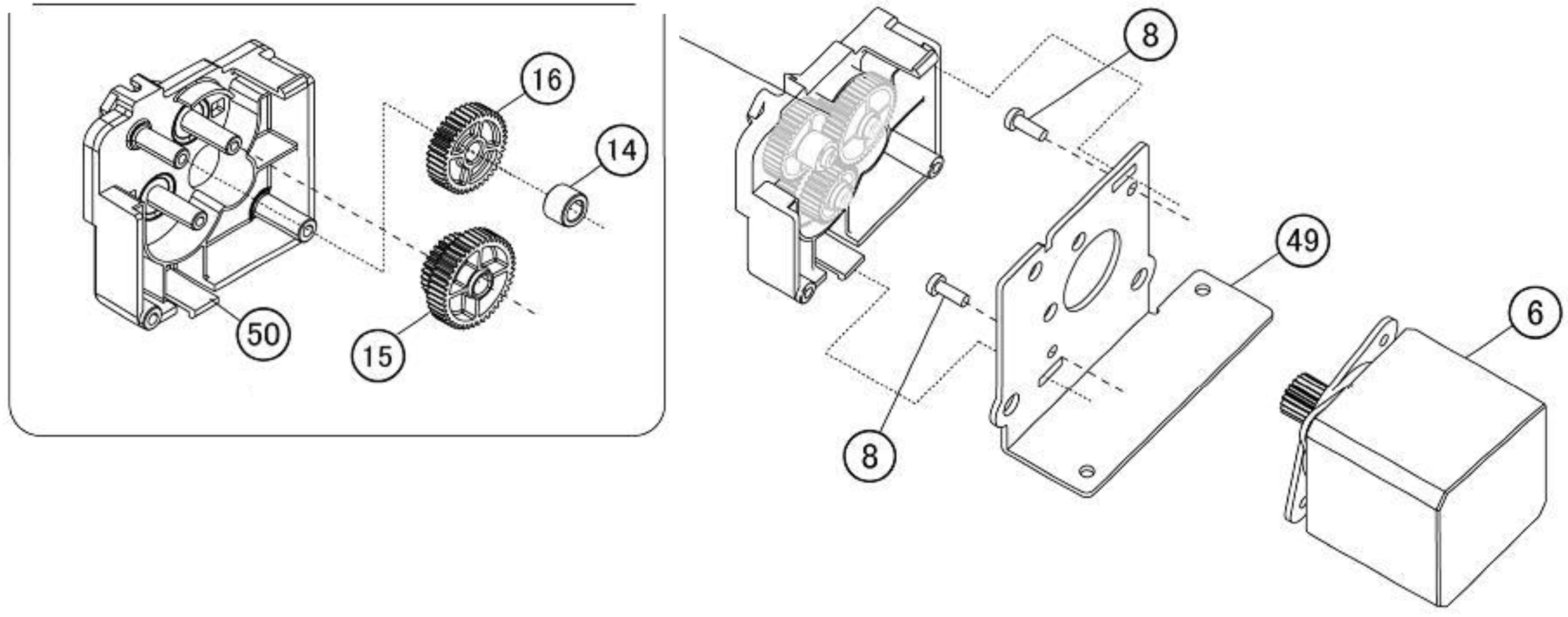 16
14
50
15
8
49
6
8