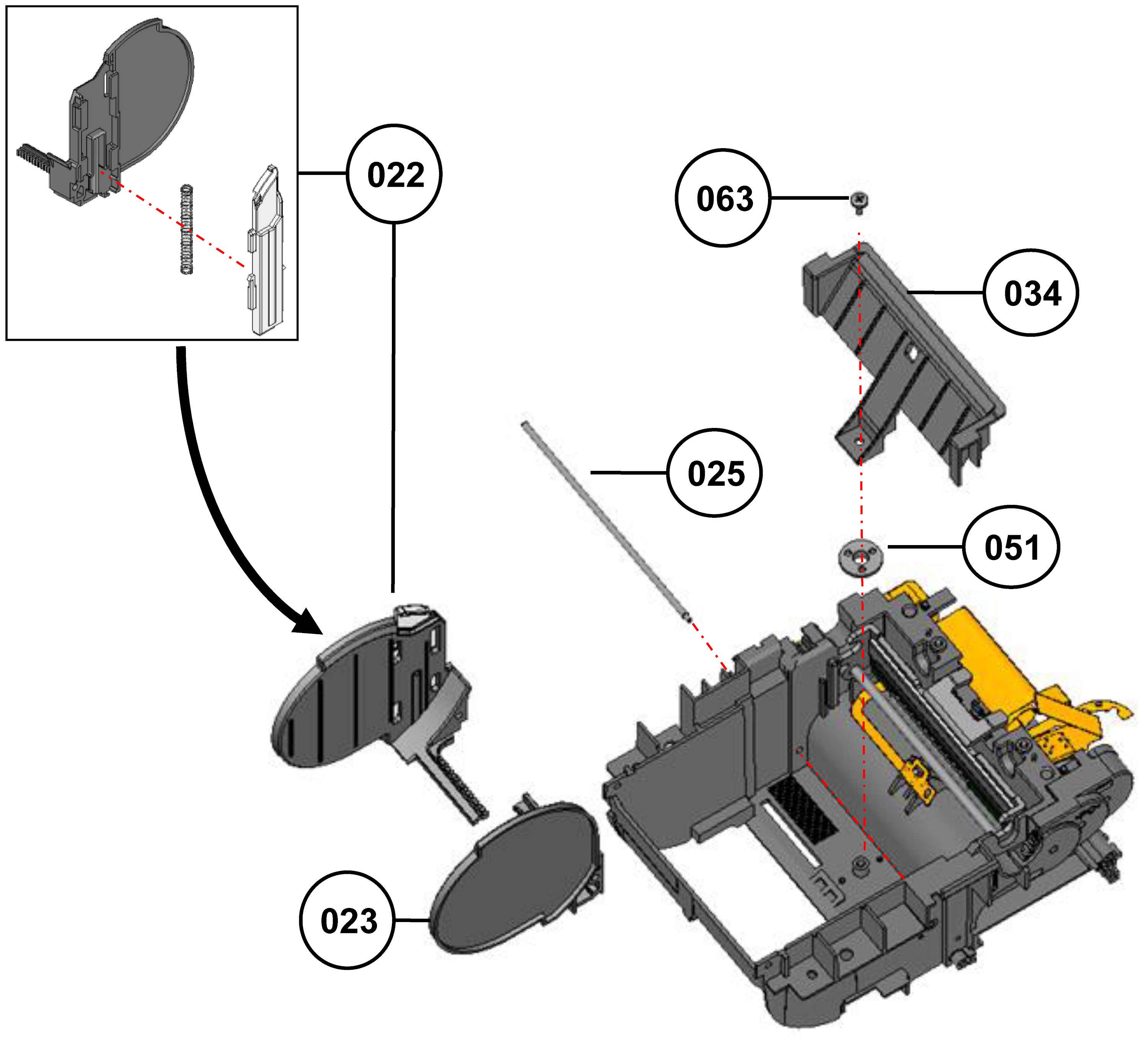 022

063

034

025

051

023