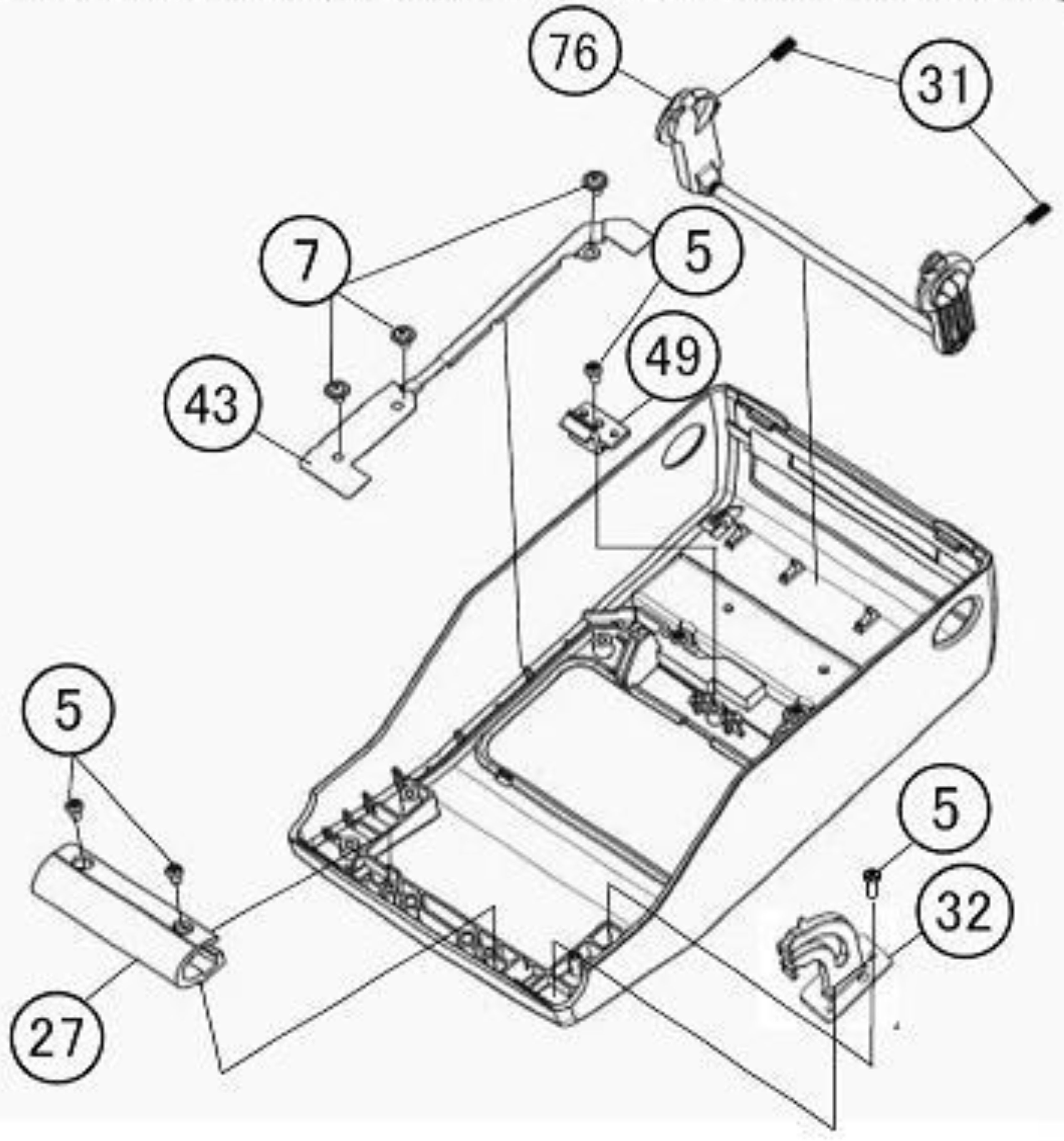 76
31
7
5
49
43
5
5
32
27