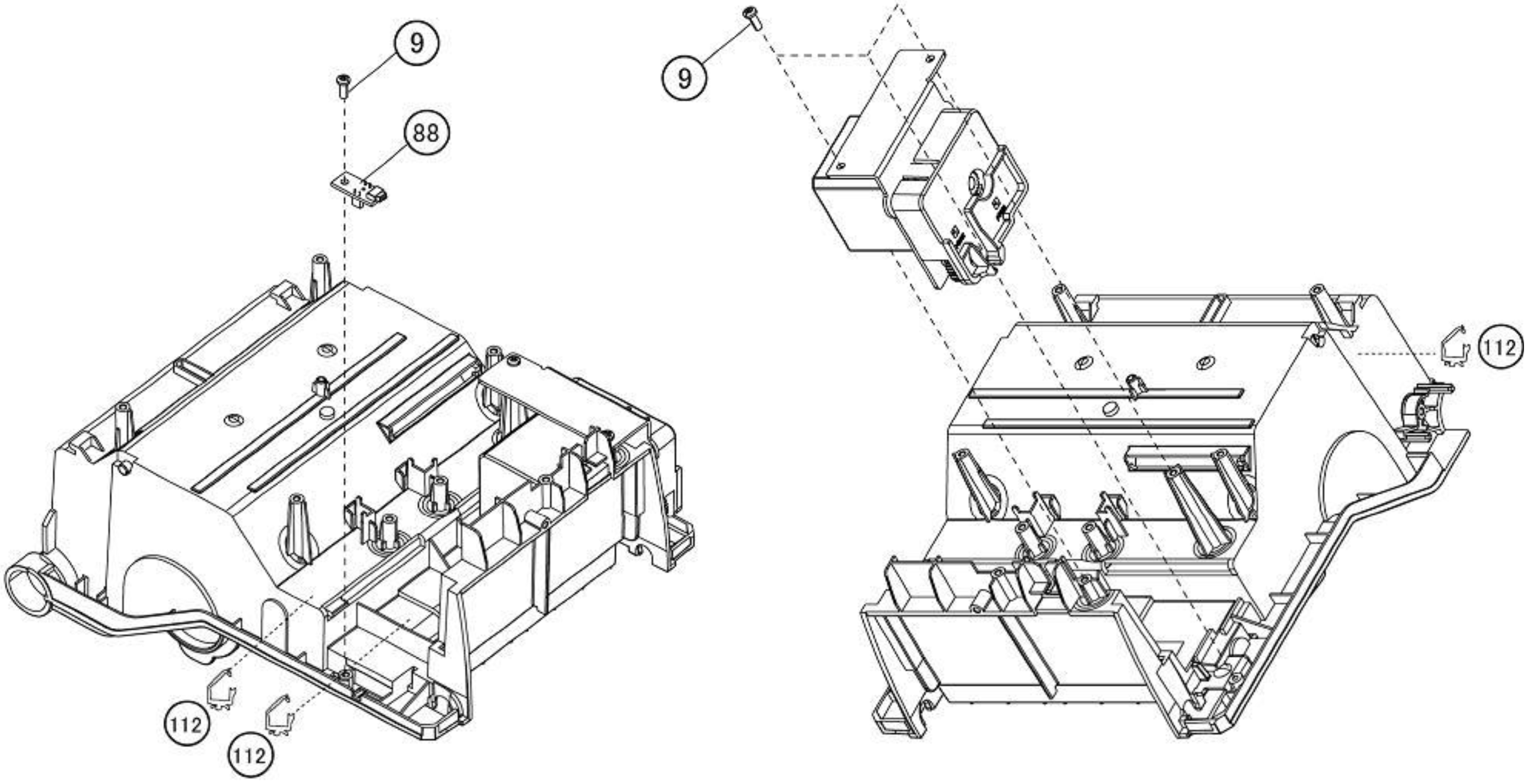 9
88
112
112
9
112