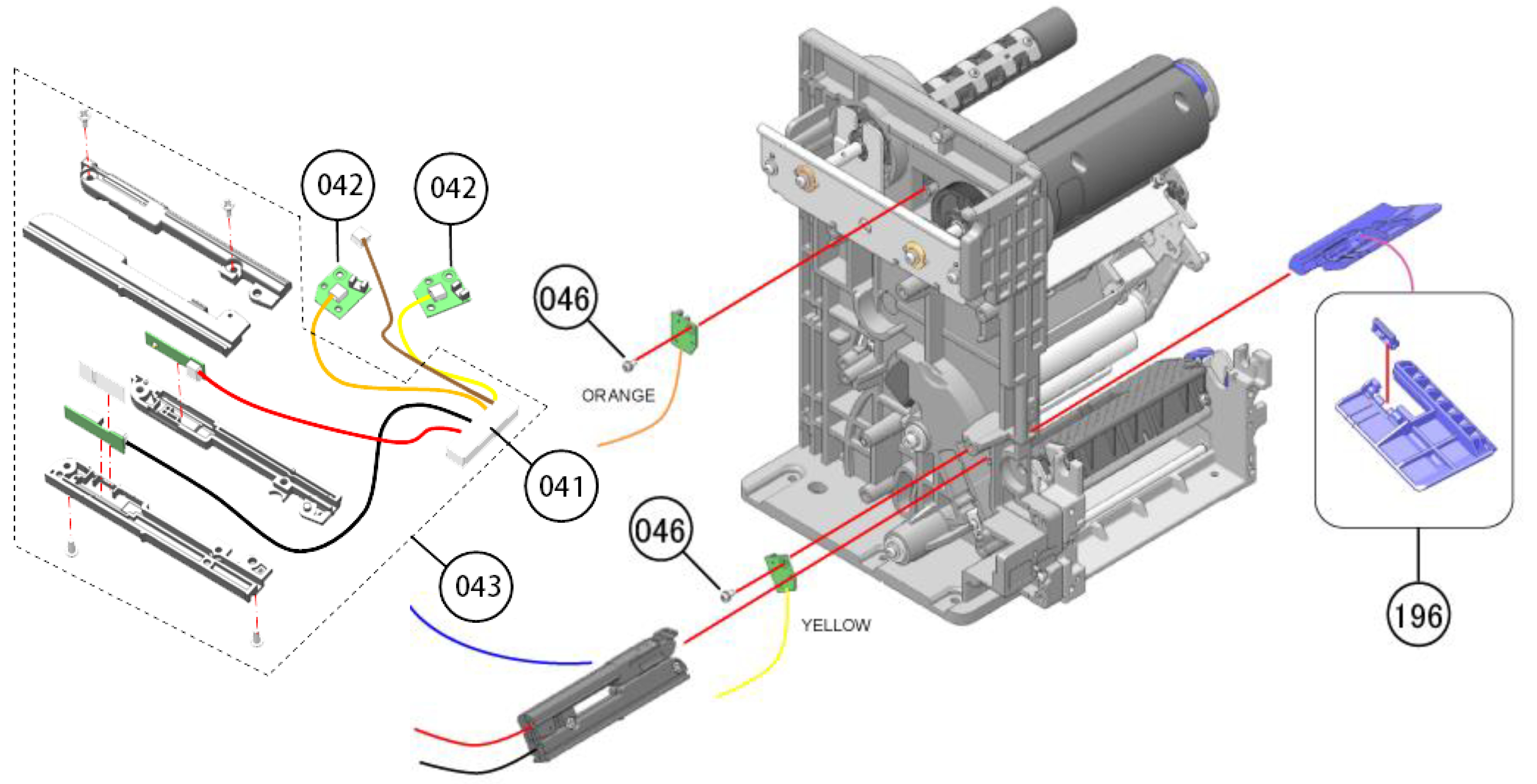 042
042
046
ORANGE
041
046
043
YELLOW
196