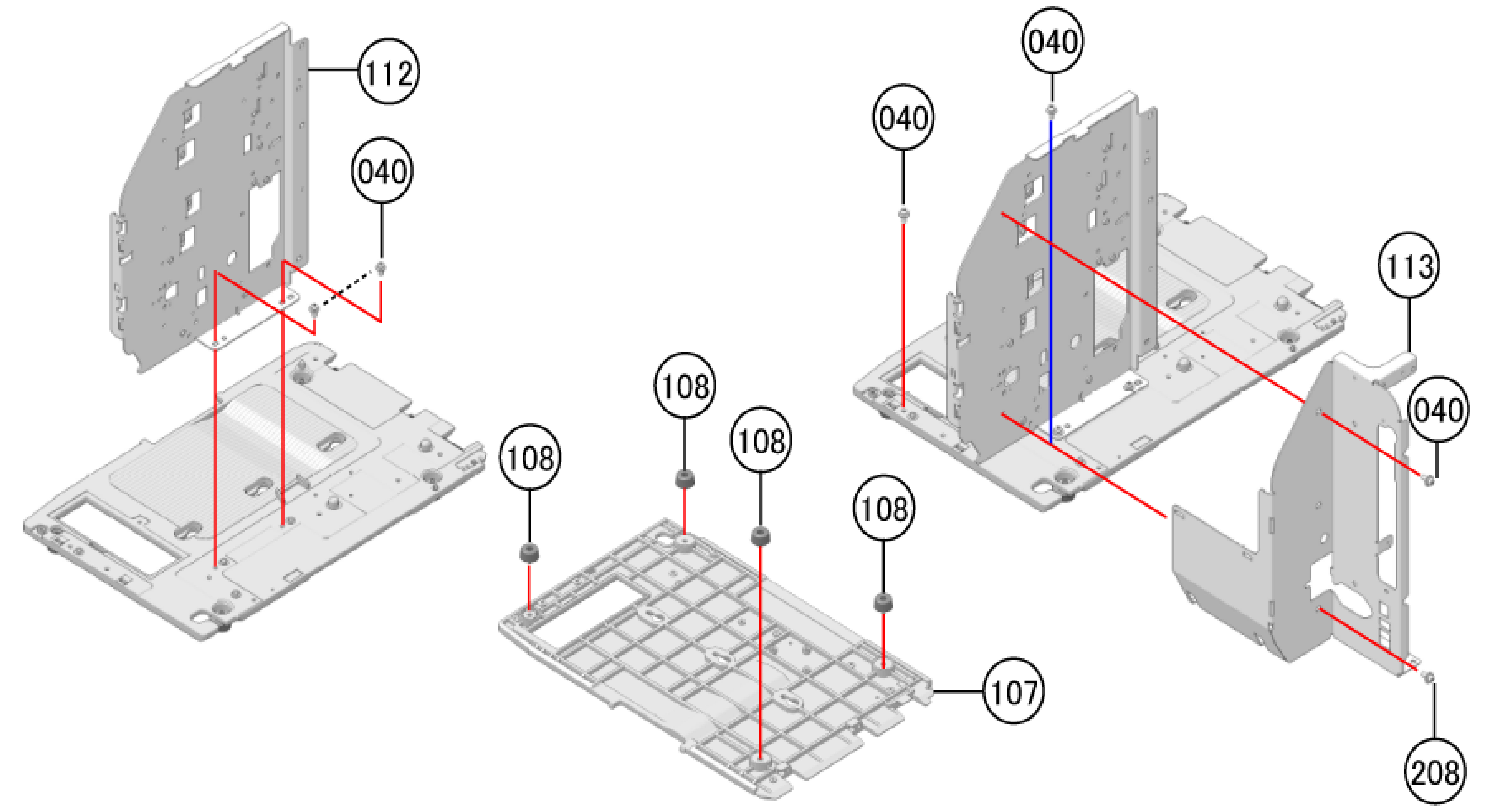 112
040
108
108
108
108
107
040
040
113
040
208