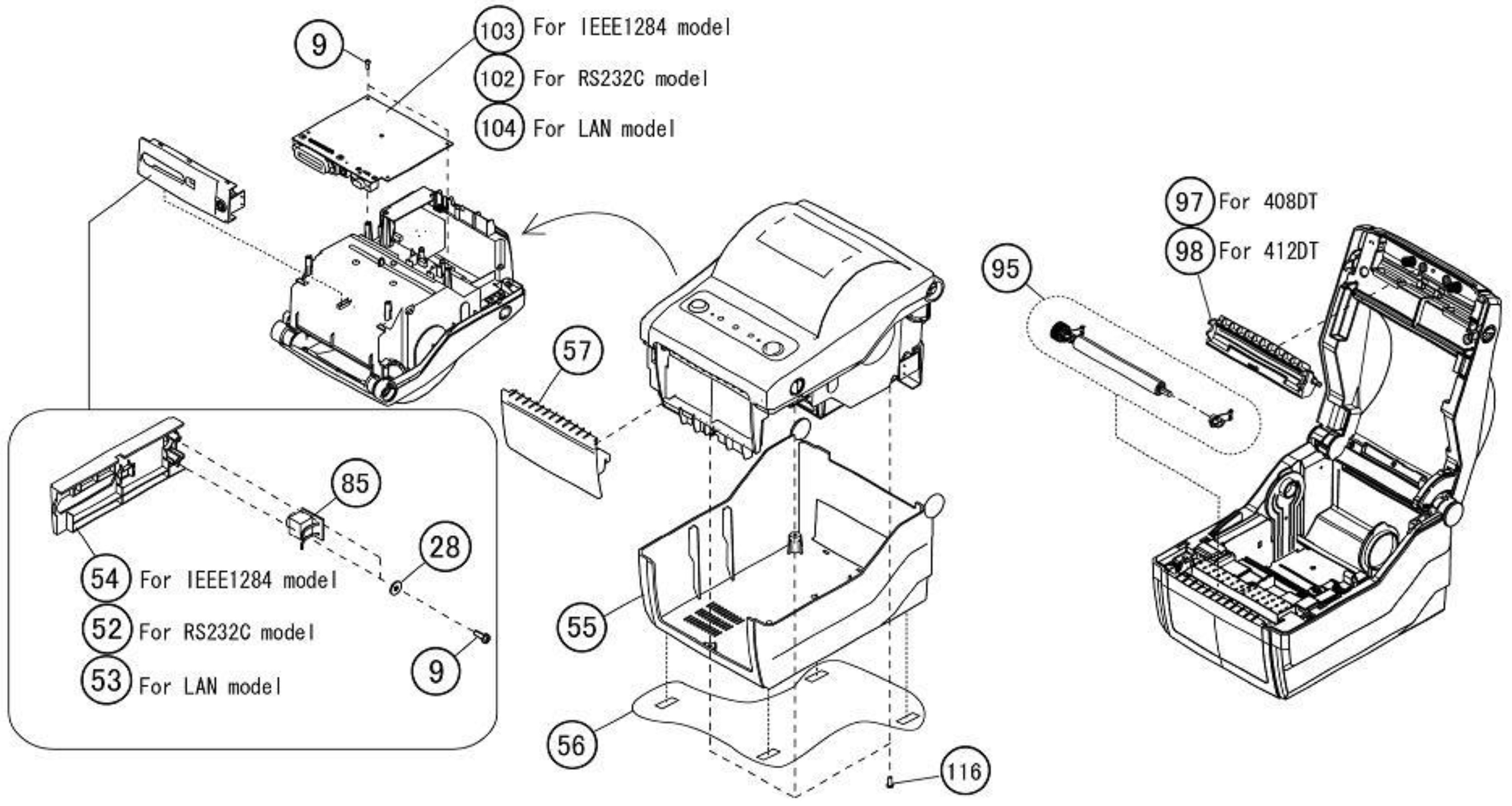 9

103 For IEEE1284 model

102 For RS232C model

104 For LAN model

97 For 408DT

98 For 412DT

95

57

85

28

54 For IEEE1284 model

52 For RS232C model

53 For LAN model

9

55

56

116