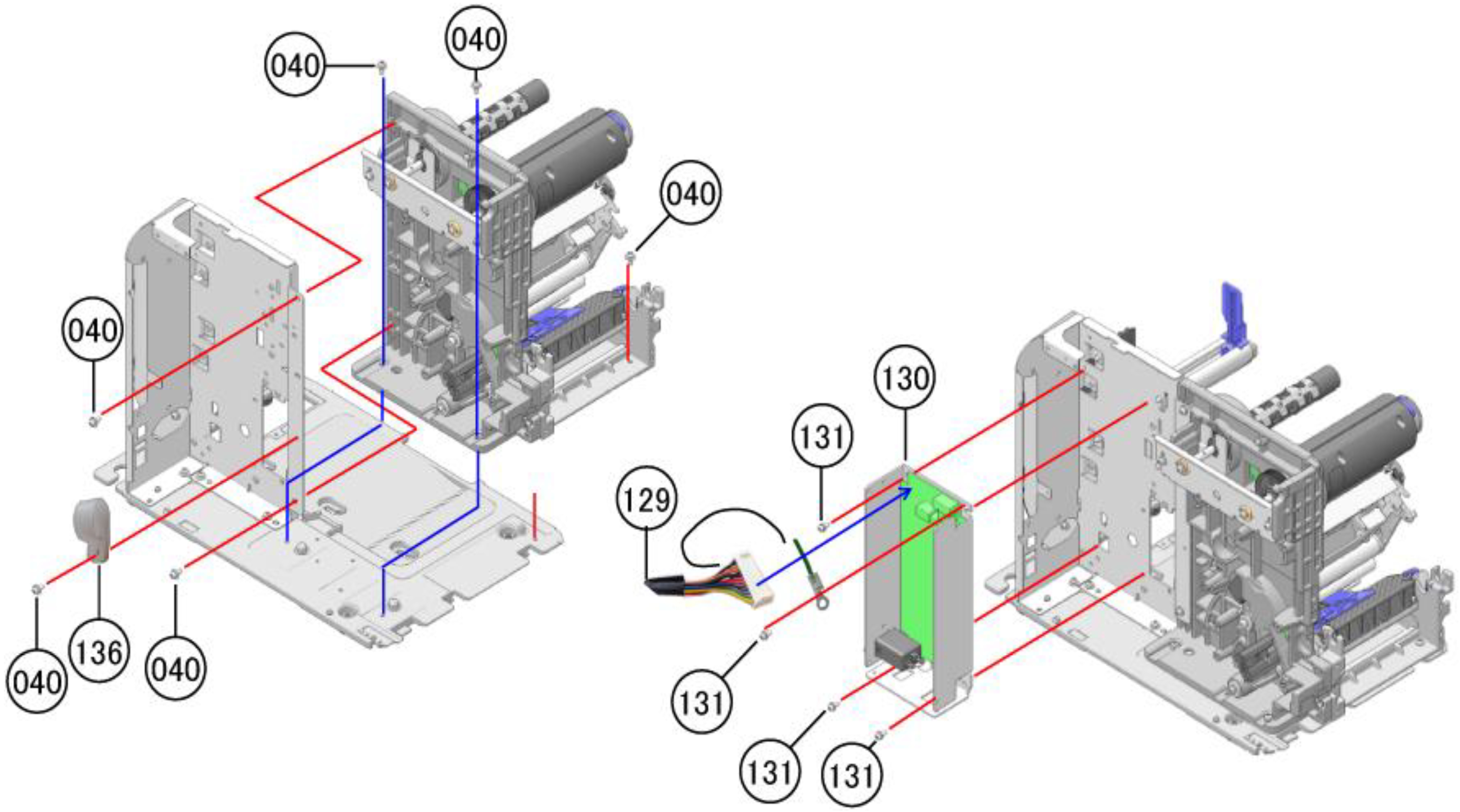 040
040
040
040
040
136
040
130
131
129
131
131
131