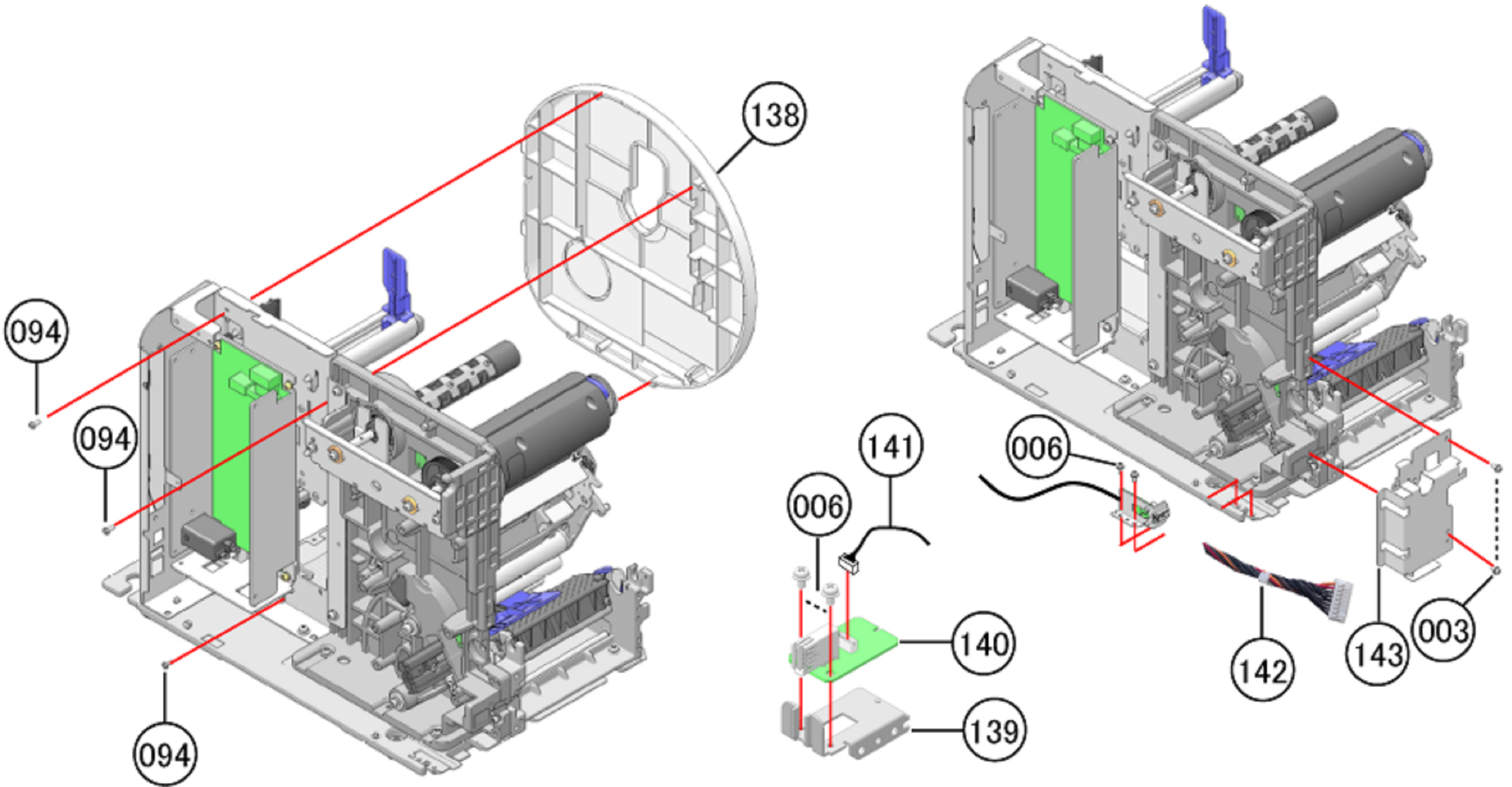 138
094
094
094
141
006
006
140
139
142
143
003