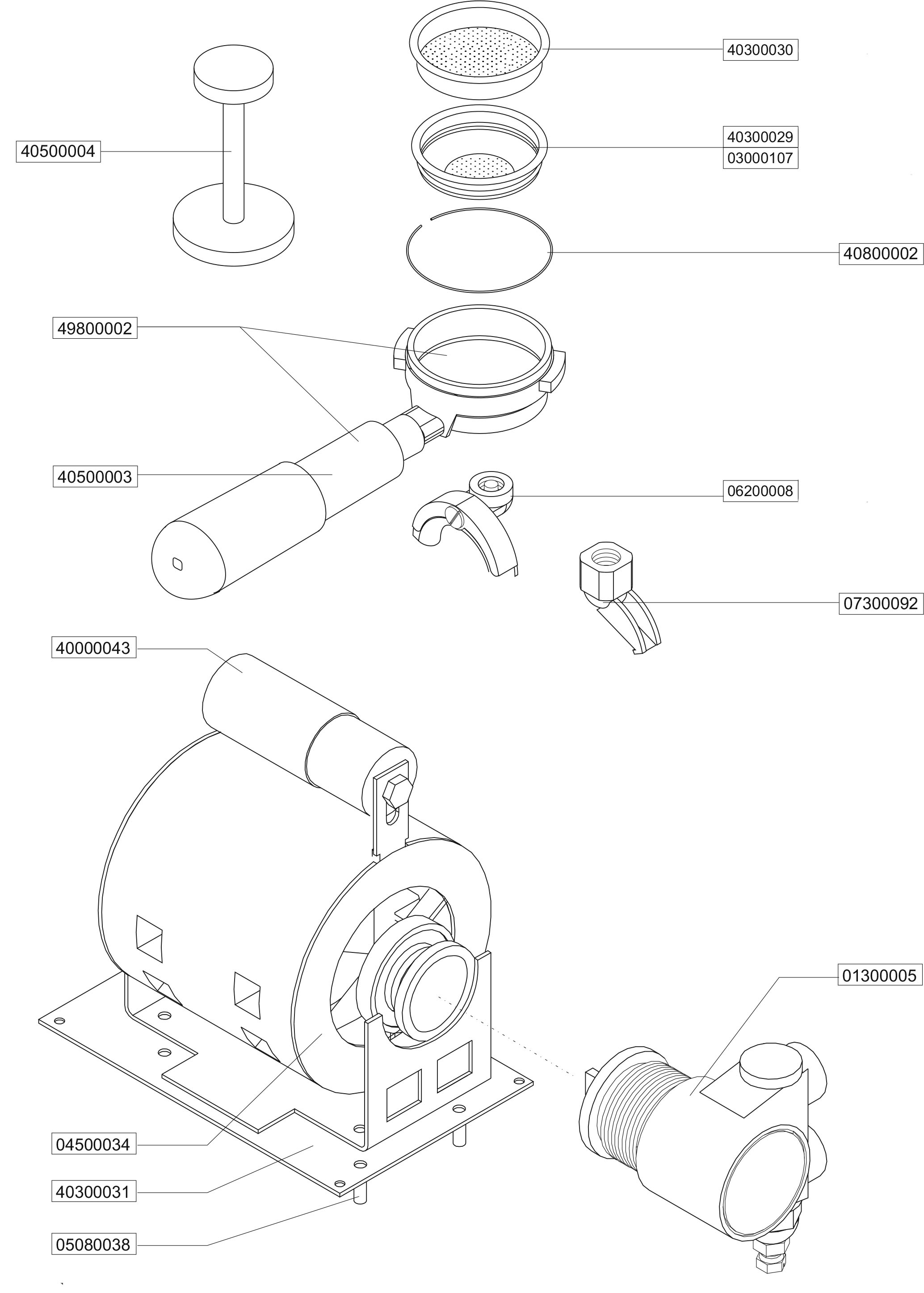 40300030

40500004

40300029
03000107

40800002

49800002

40500003

06200008

07300092

40000043

01300005

04500034

40300031

05080038