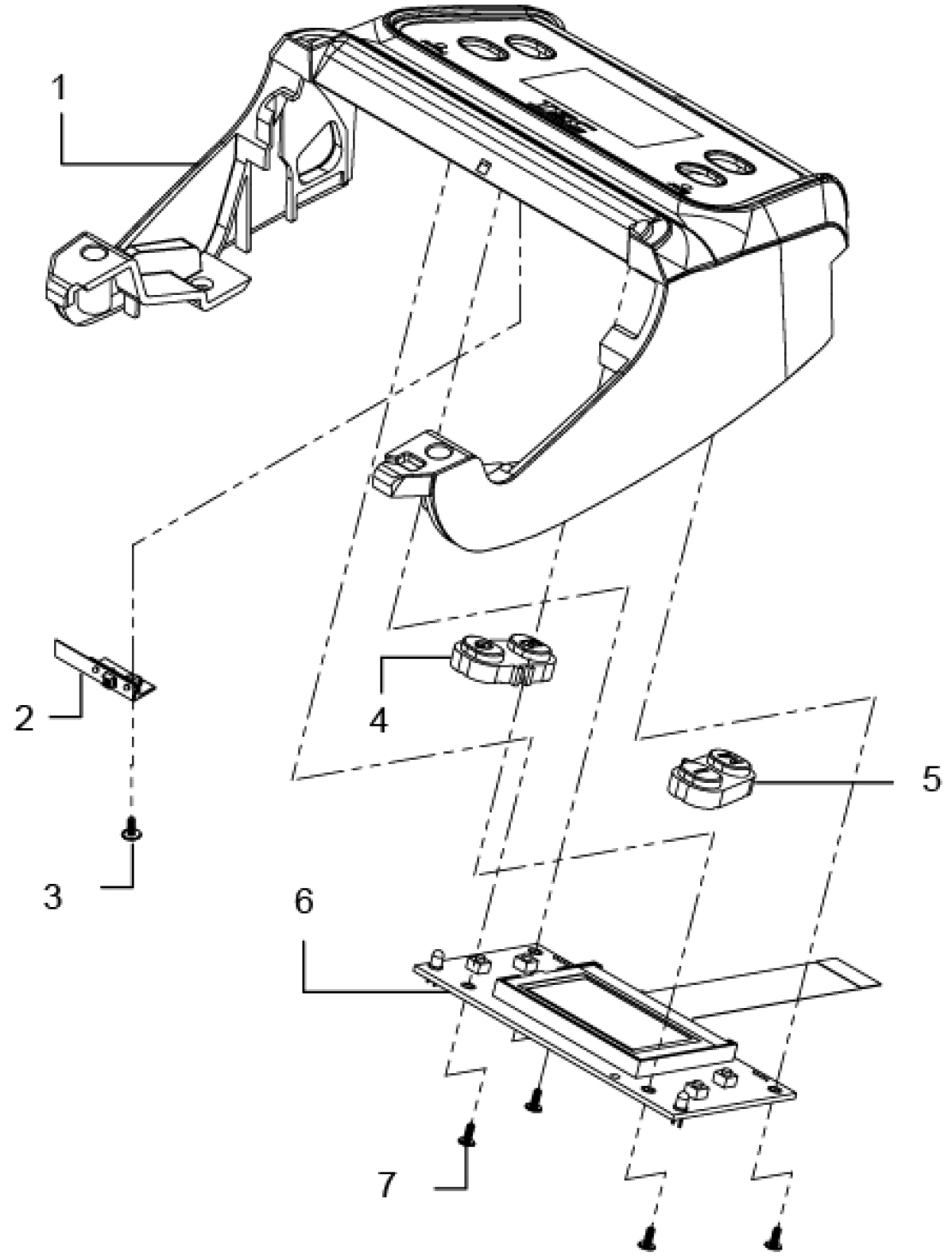 1
2
3
4
5
6
7