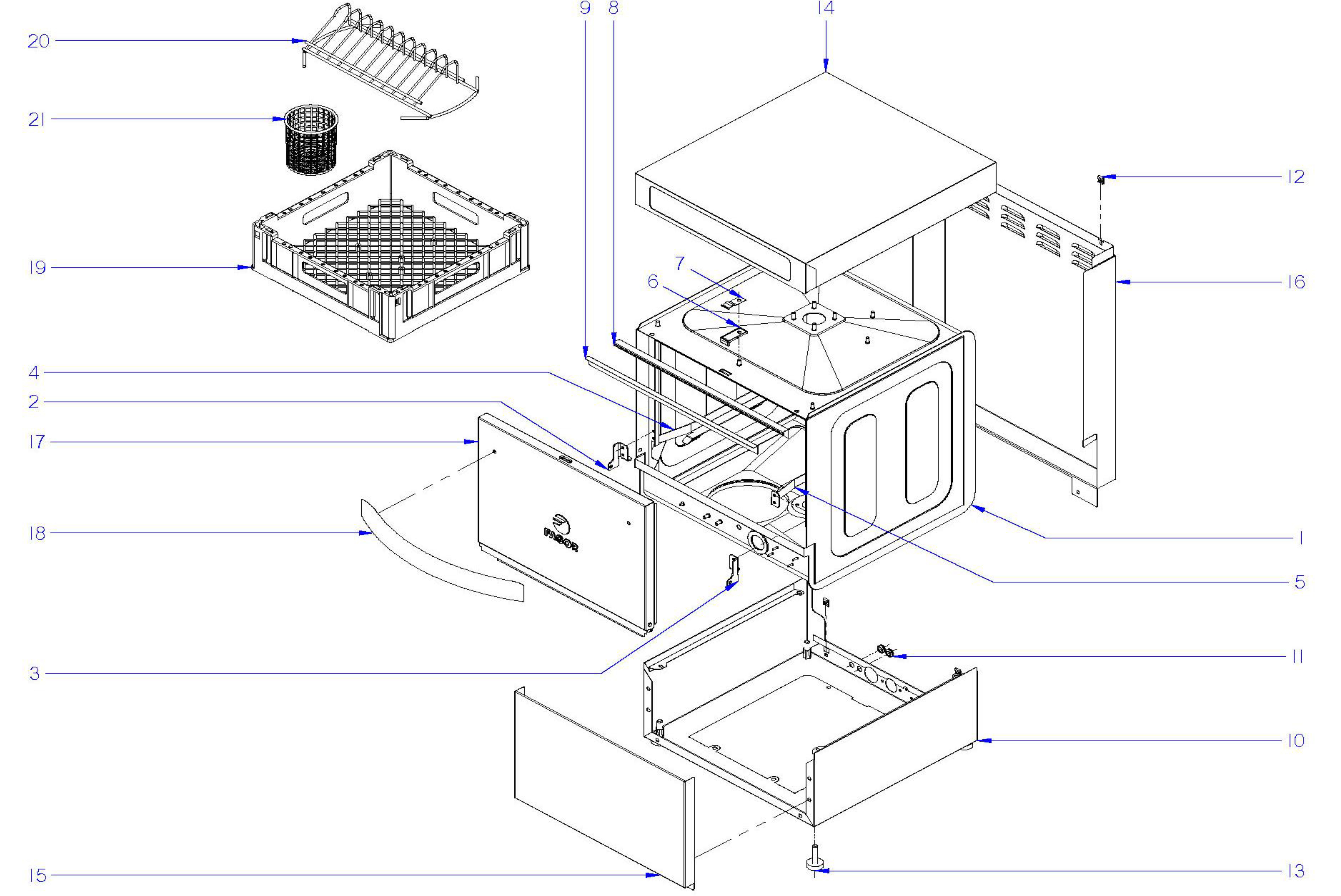 9 8 14

20

21

12

19

7

6

16

4

2

17

18

FAGOR

1

5

3

11

10

15

13