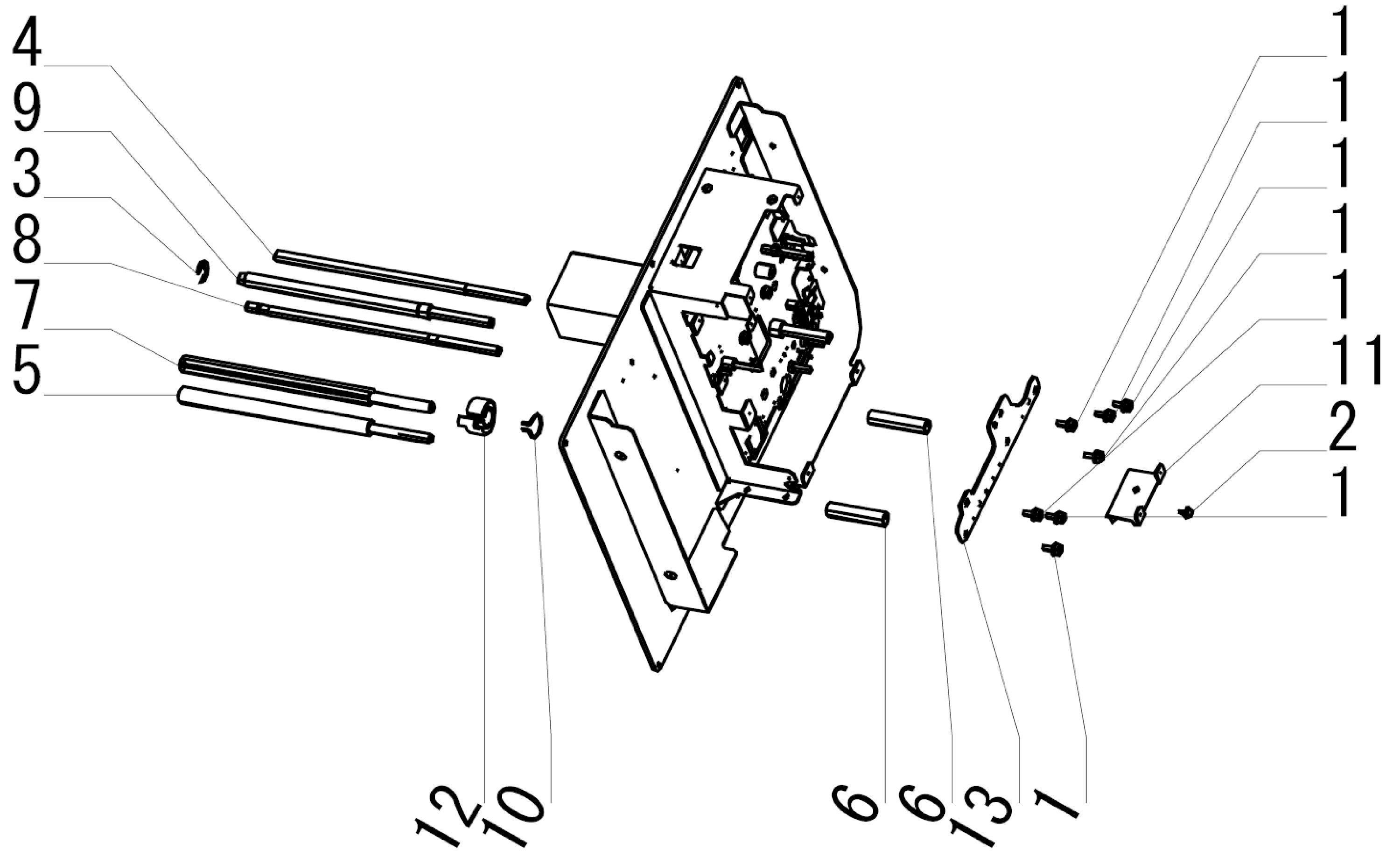 4
9
3
8
7
5
1
1
1
1
1
11
2
1
12
10
6
6
13
1