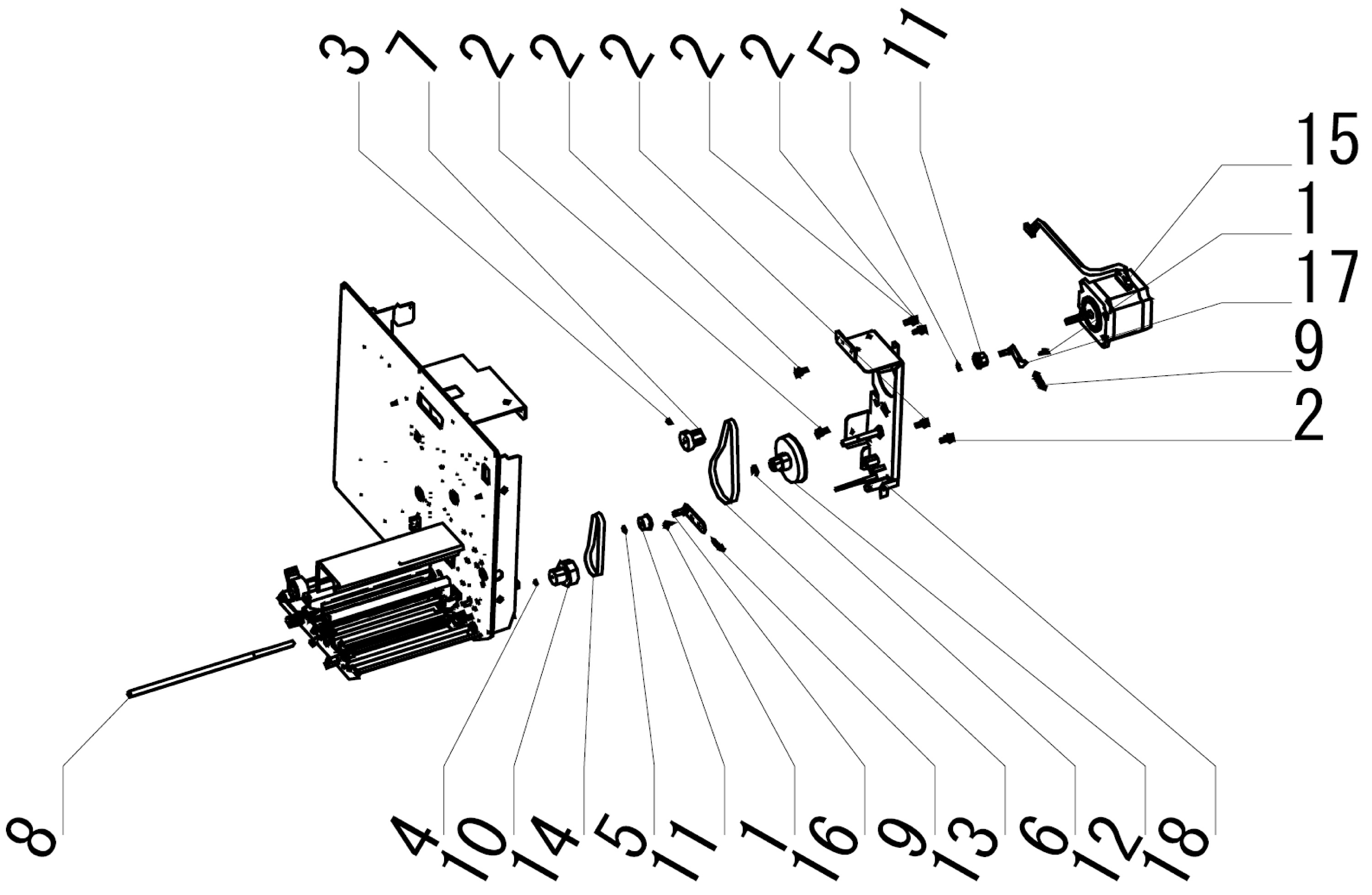 3 7 2 2 2 2 2 5 11

15
1
17
9
2

8

4 10 14 5 11 1 16 9 13 6 12 18