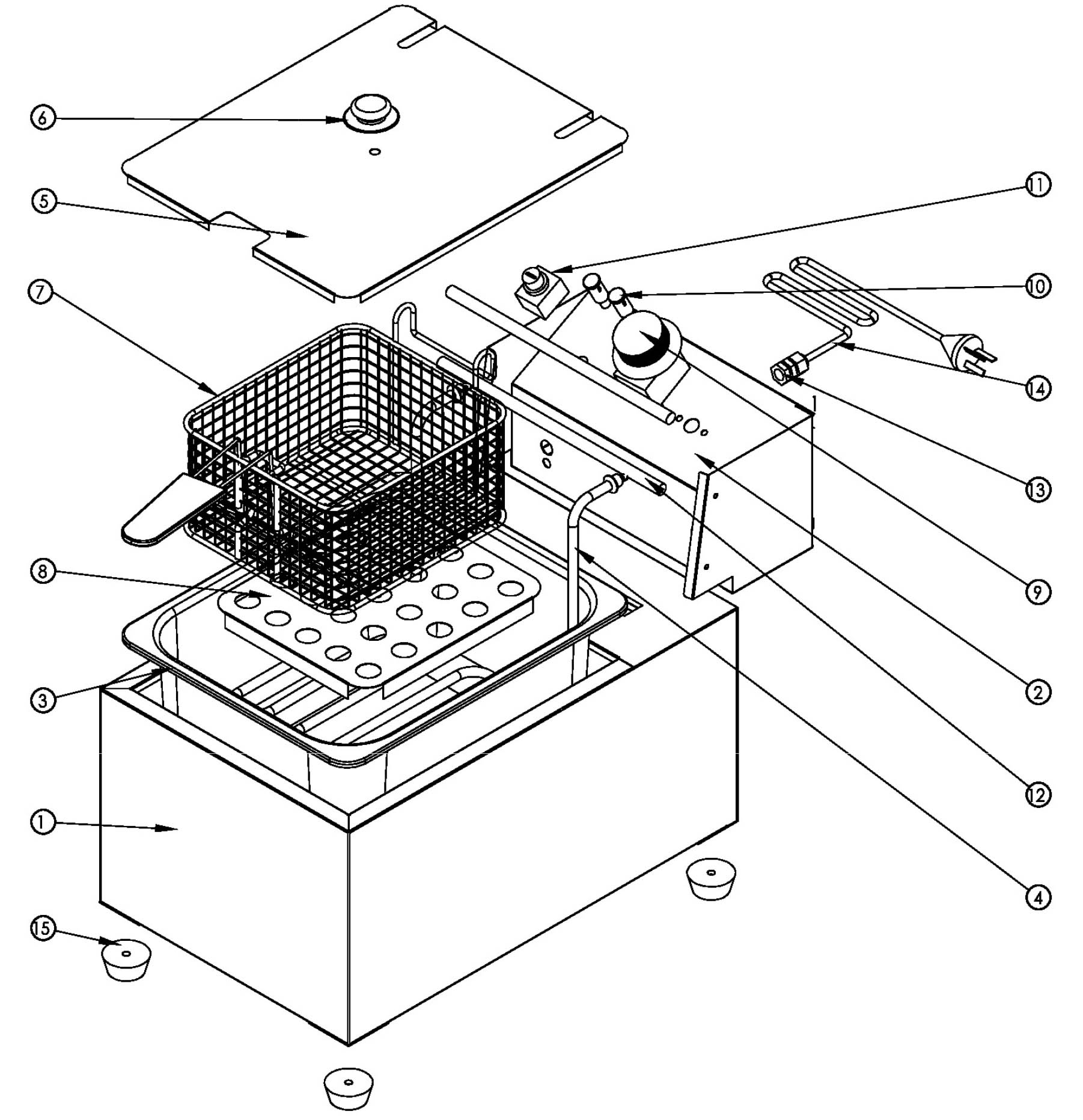 6
5
7
8
3
1
15
11
10
14
13
9
2
12
4